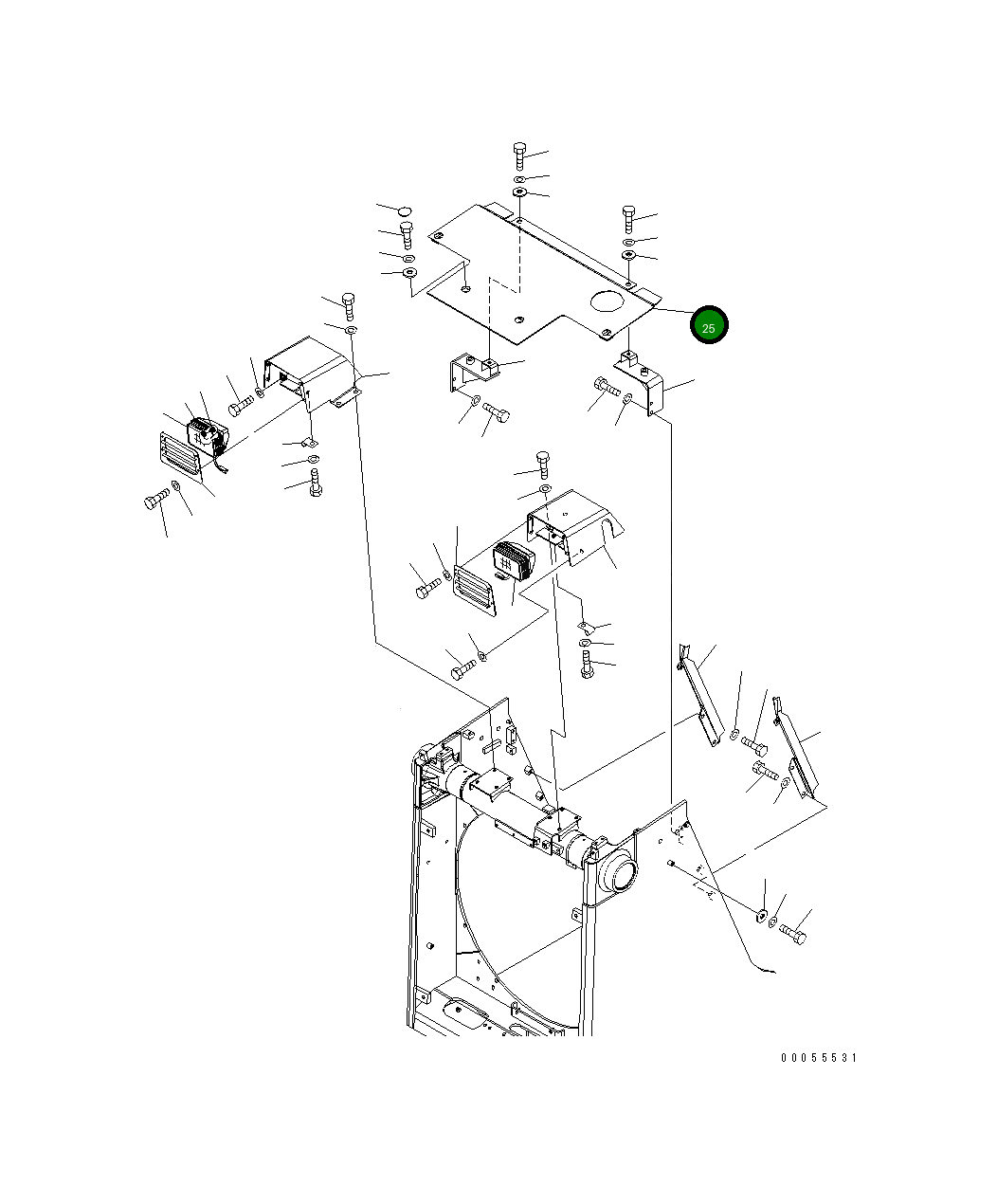 25

00055531