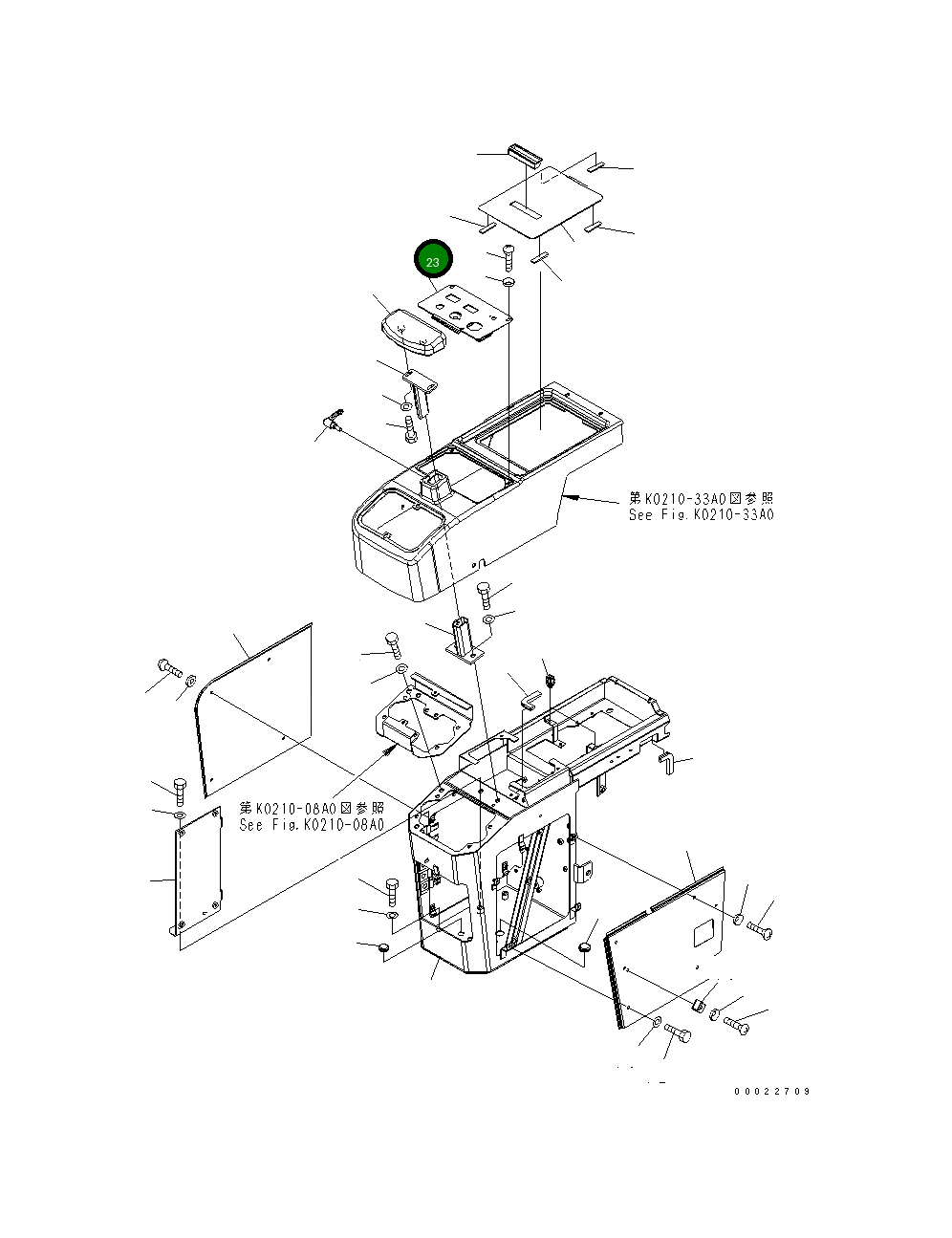 23

第K0210-33A0図参照
See Fig.K0210-33A0

第K0210-08A0図参照
See Fig.K0210-08A0

00022709