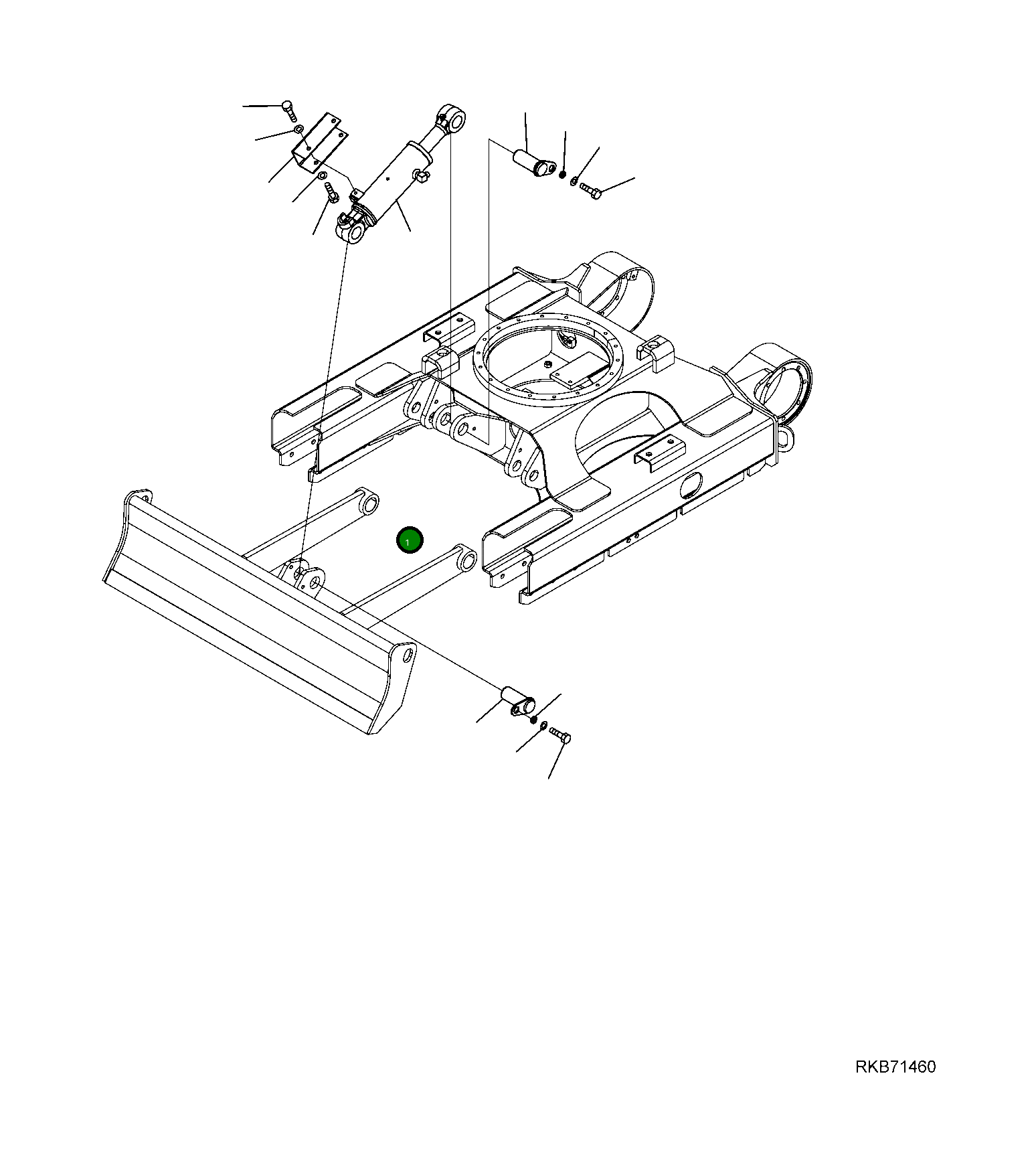 1

RKB71460