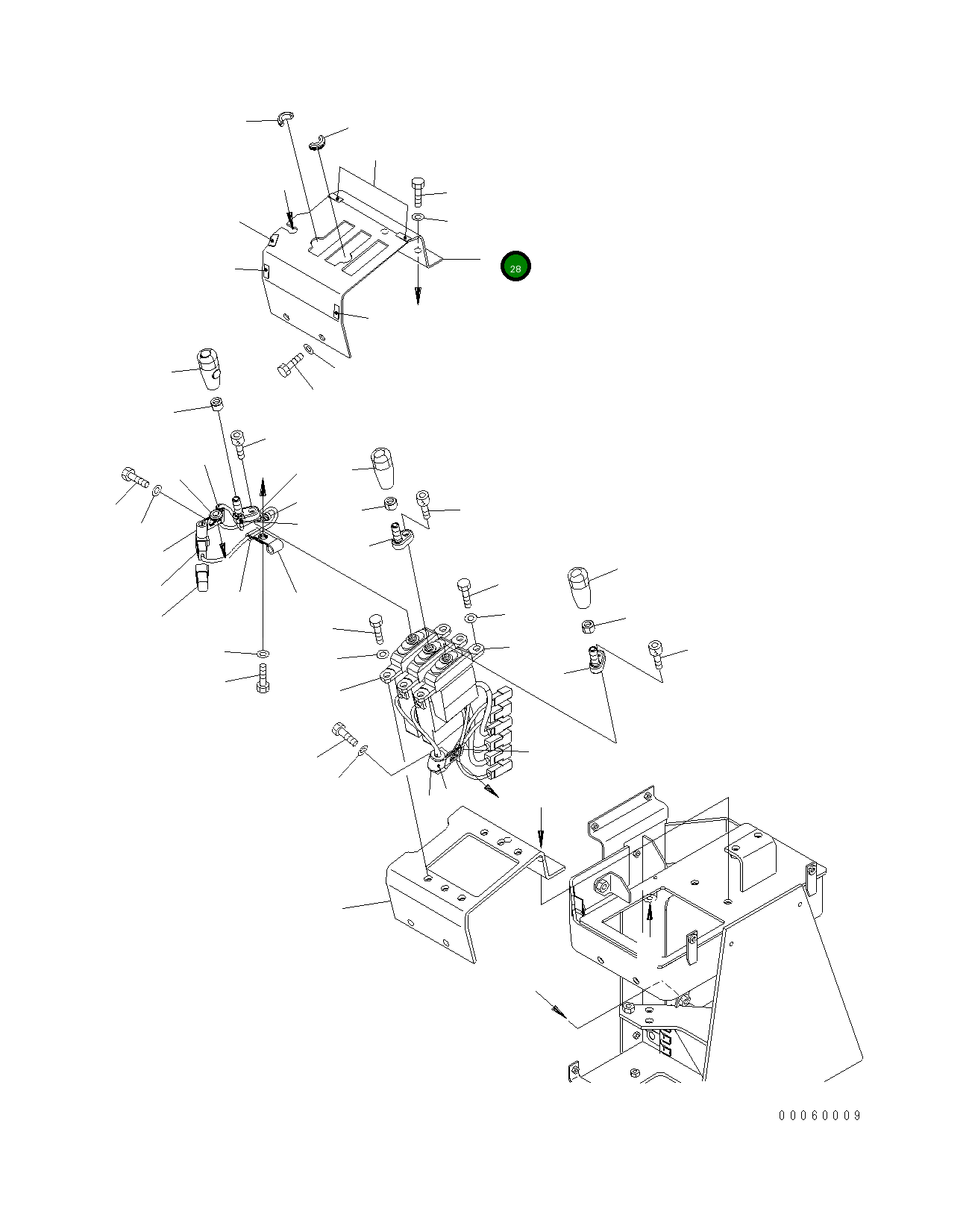 28

00060009