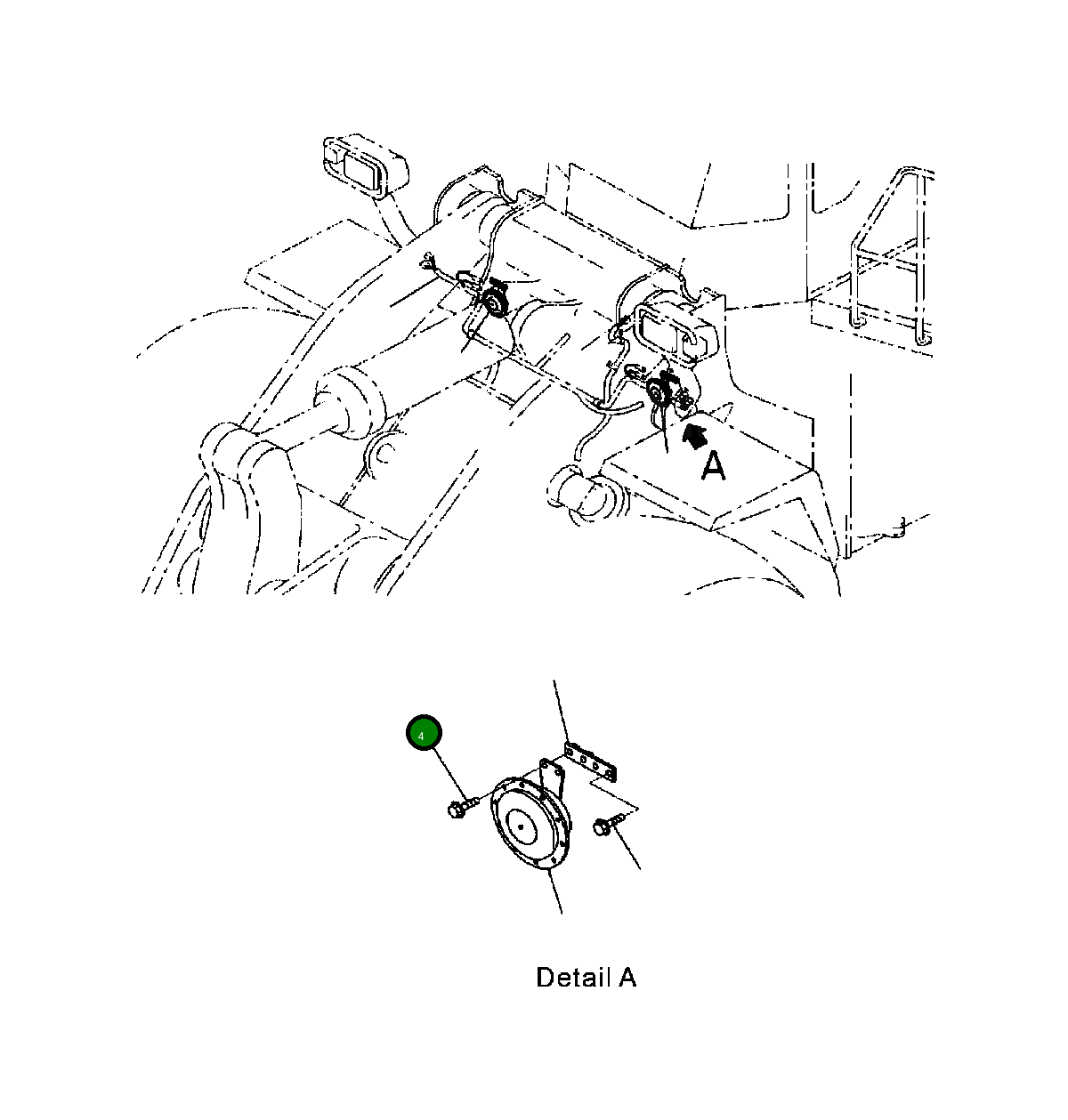 A

4

Detail A