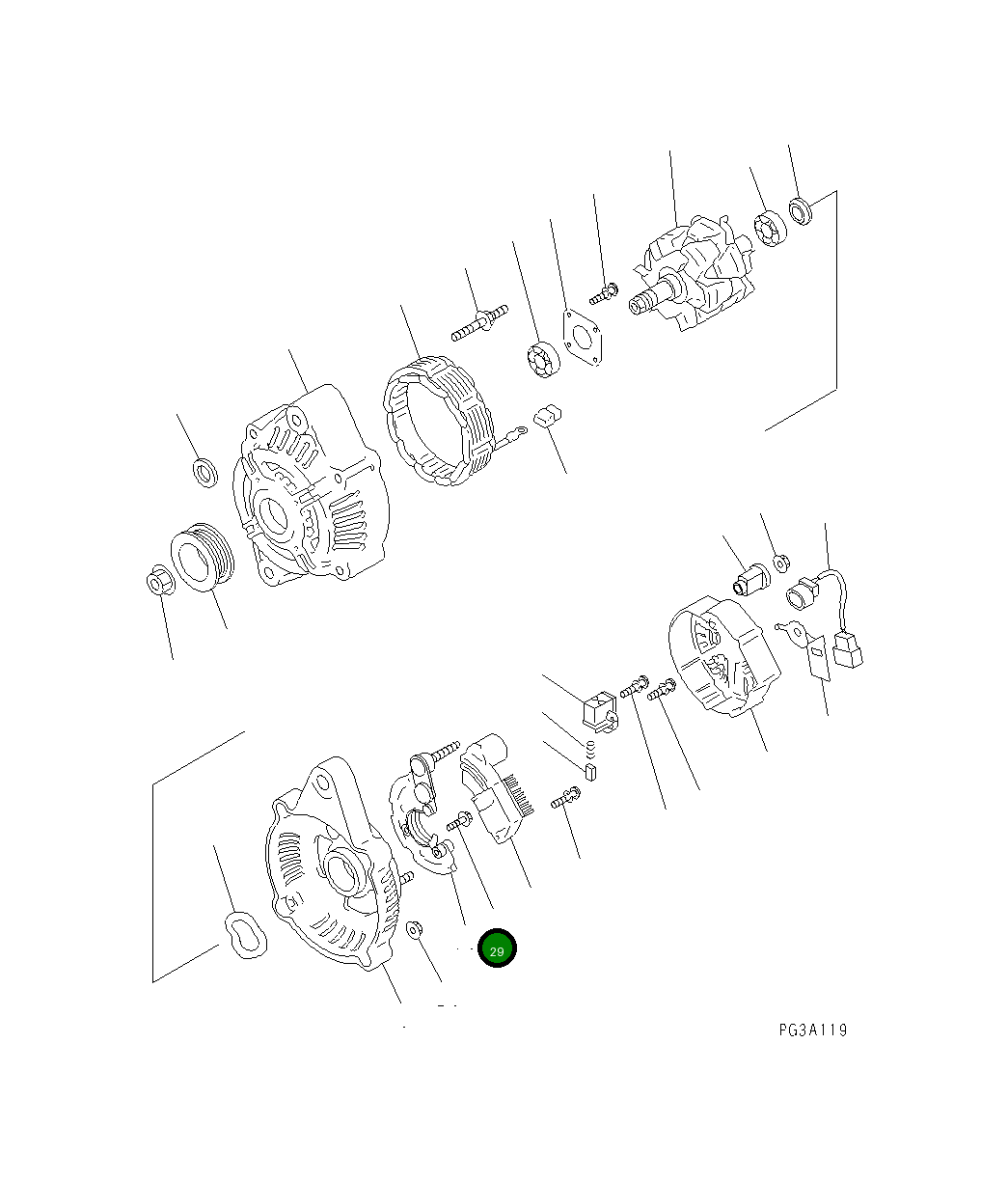 29

PG3A119