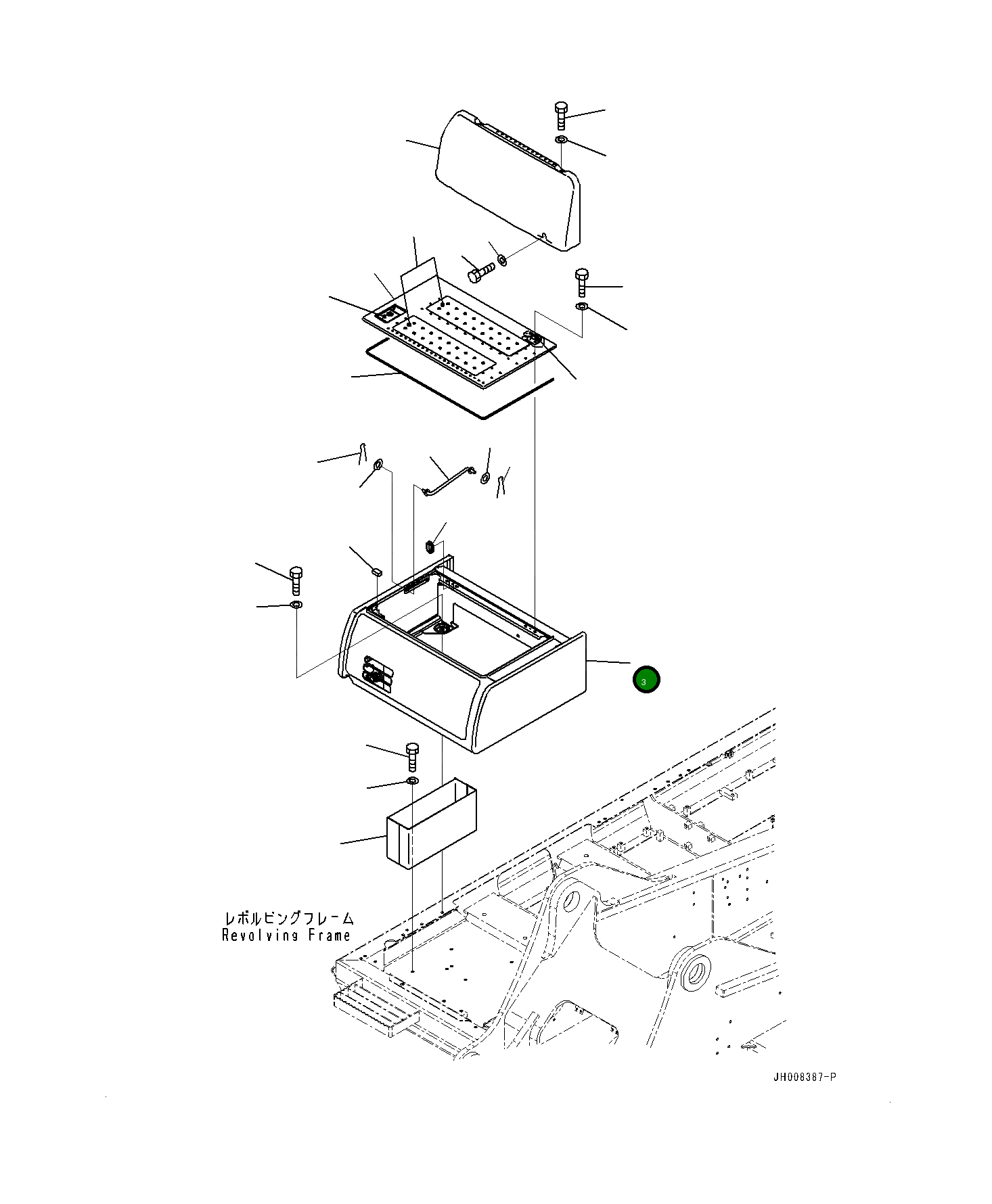 3

レボルビングフレーム
Revolving Frame

JH008387-P