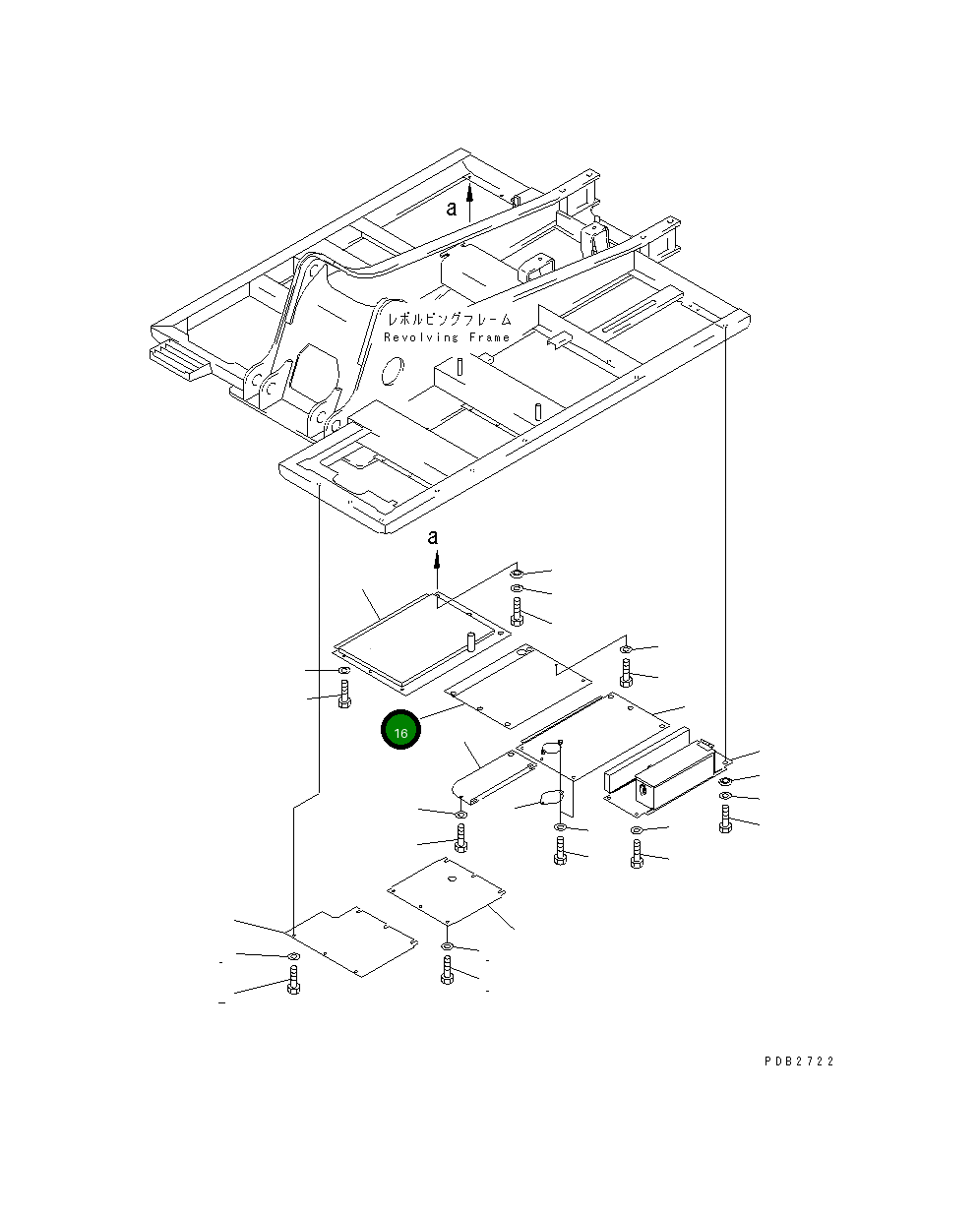 a

レボルビングフレーム
Revolving Frame

a

16

PDB2722