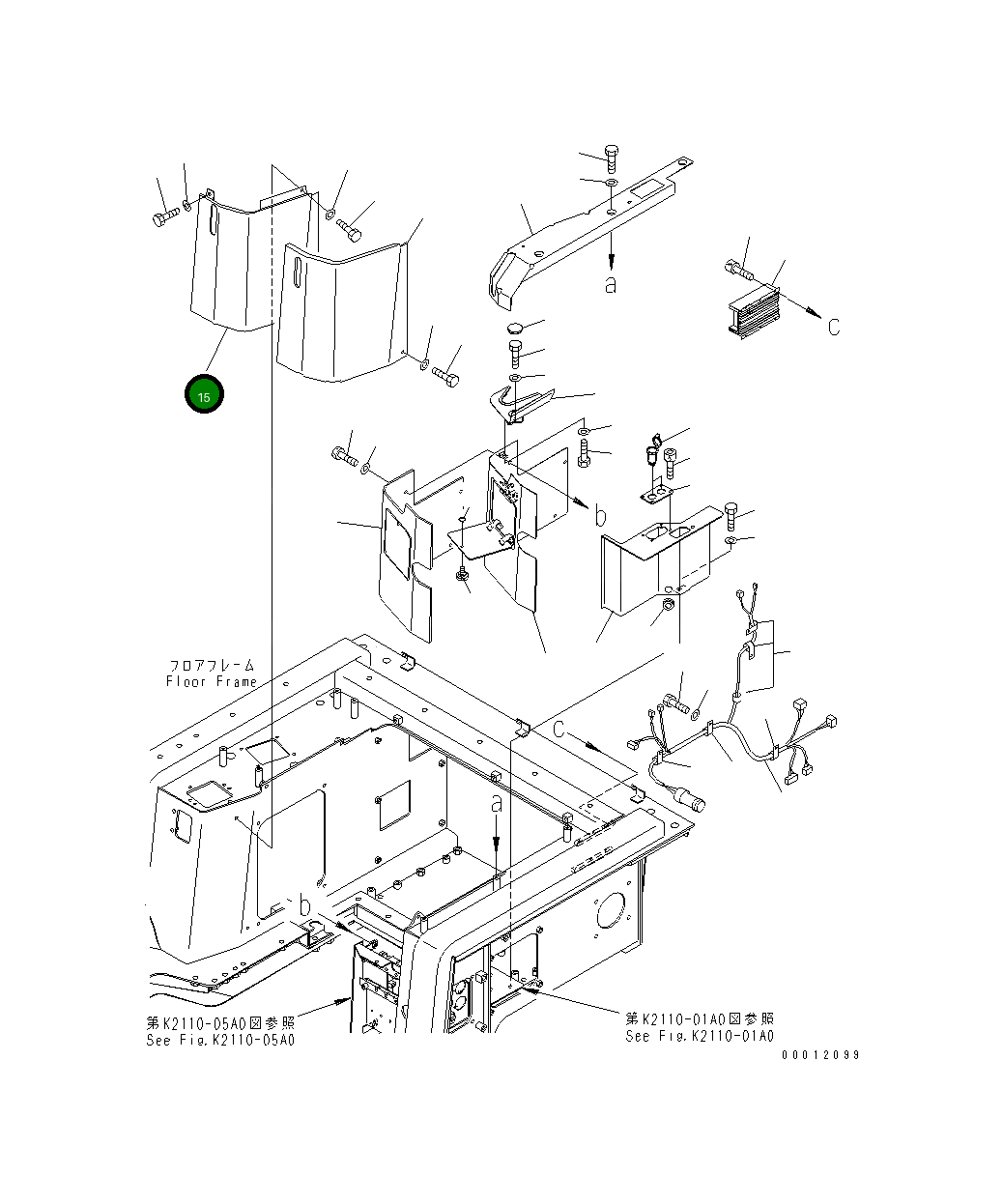 a

C

15

b

フロアフレーム
Floor Frame

C

a

b

第K2110-05A0図参照
See Fig.K2110-05A0

第K2110-01A0図参照
See Fig.K2110-01A0

00012099