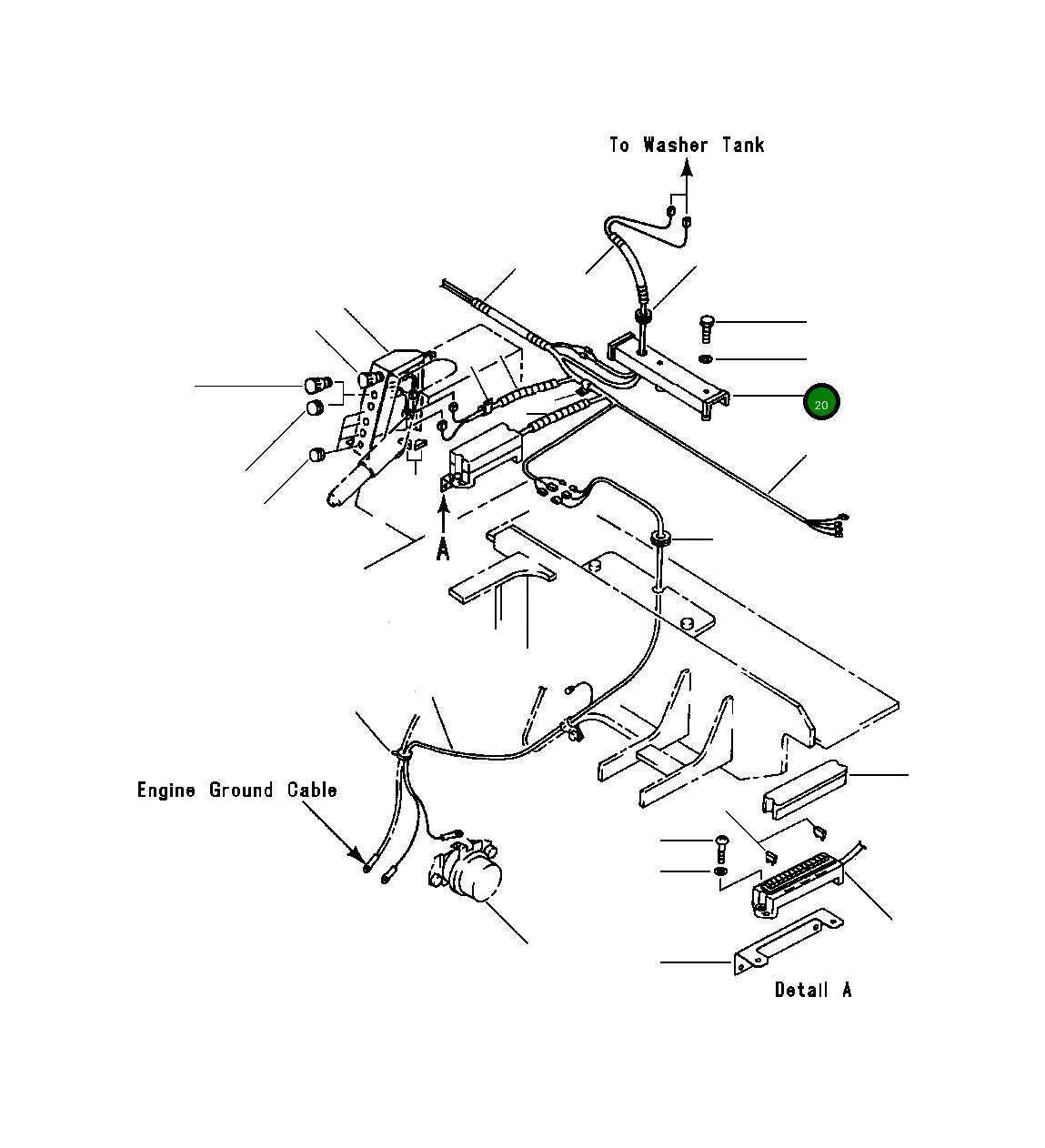 To Washer Tank

20

A

Engine Ground Cable

Detail A