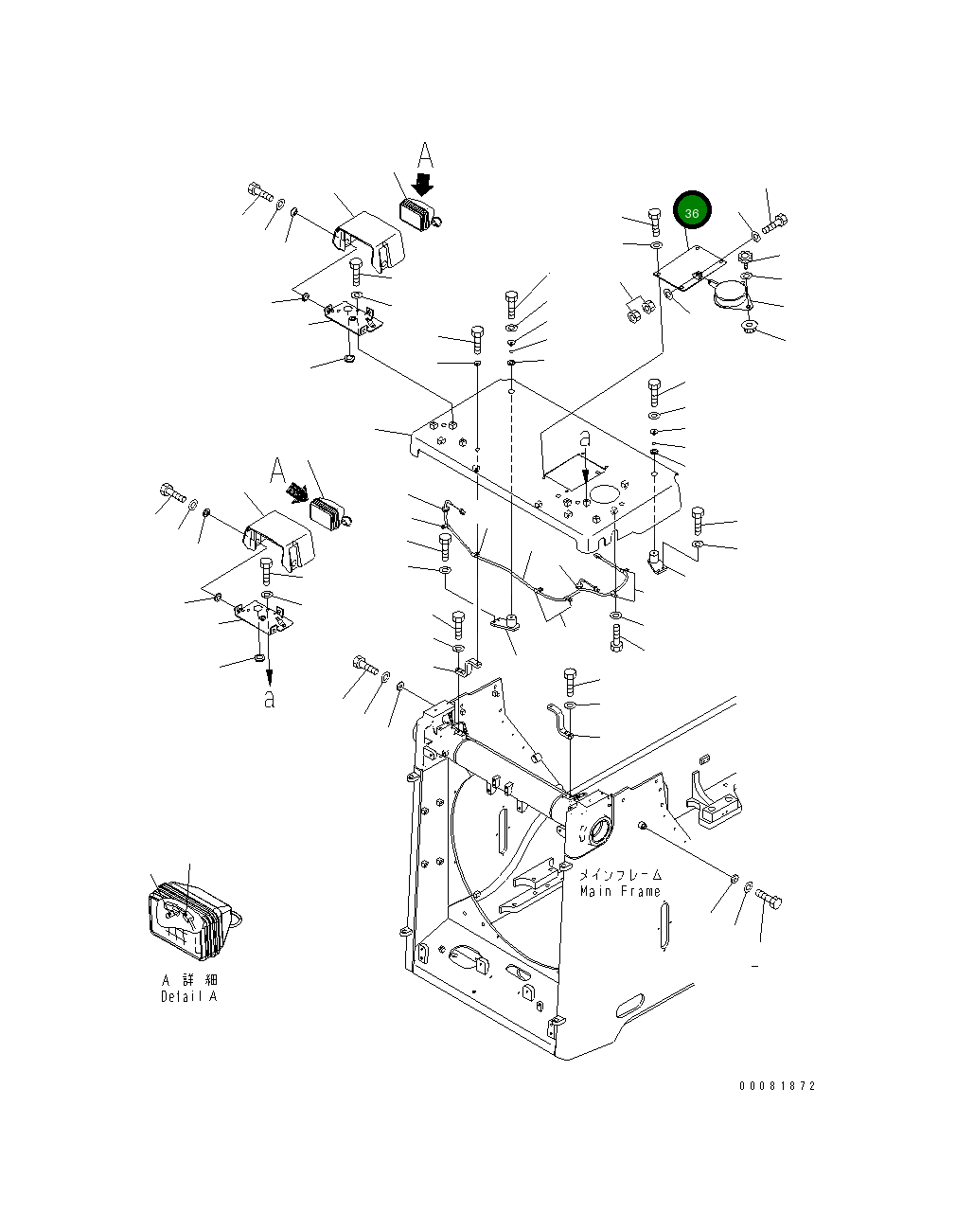 A

36

a

A

a

メインフレーム
Main Frame

A 詳 細
Detail A

00081872