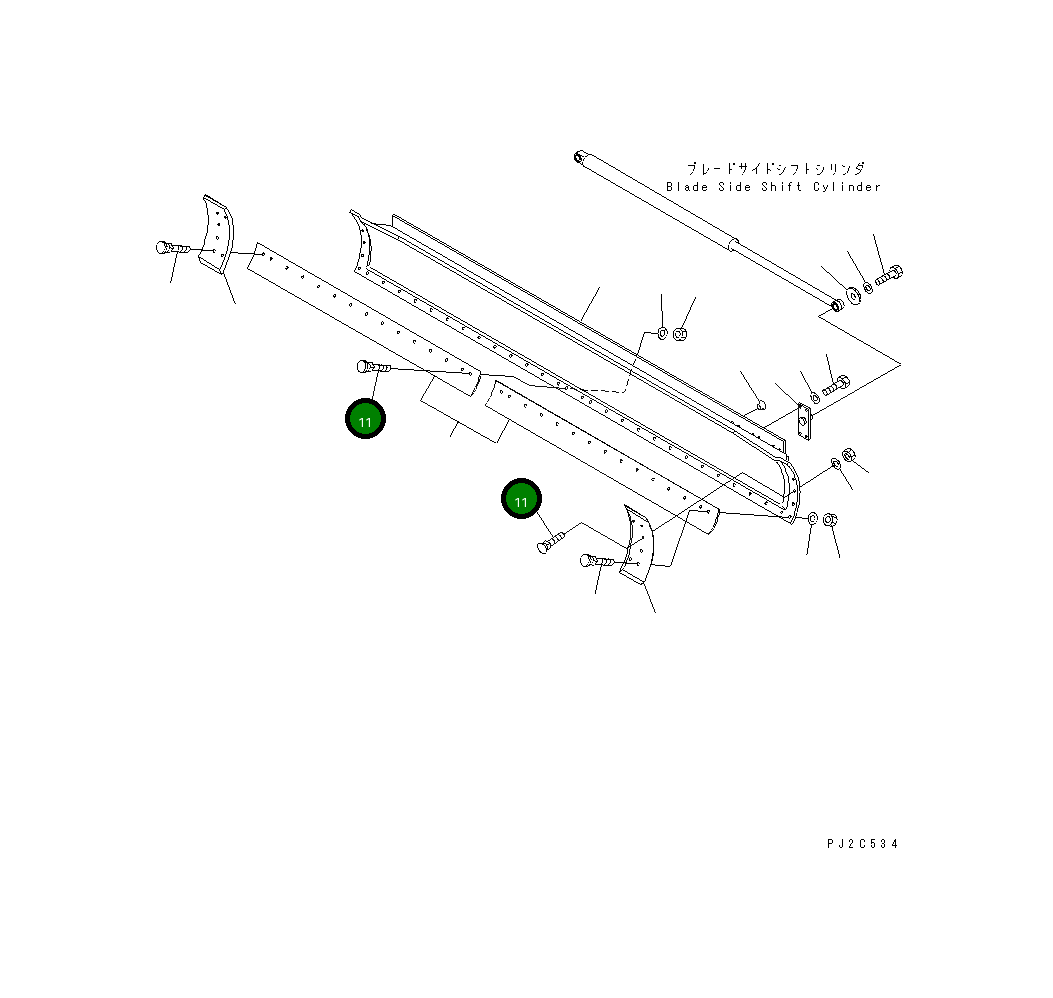 ブレードサイドシフトシリンダ
Blade Side Shift Cylinder

11

11

PJ2C534