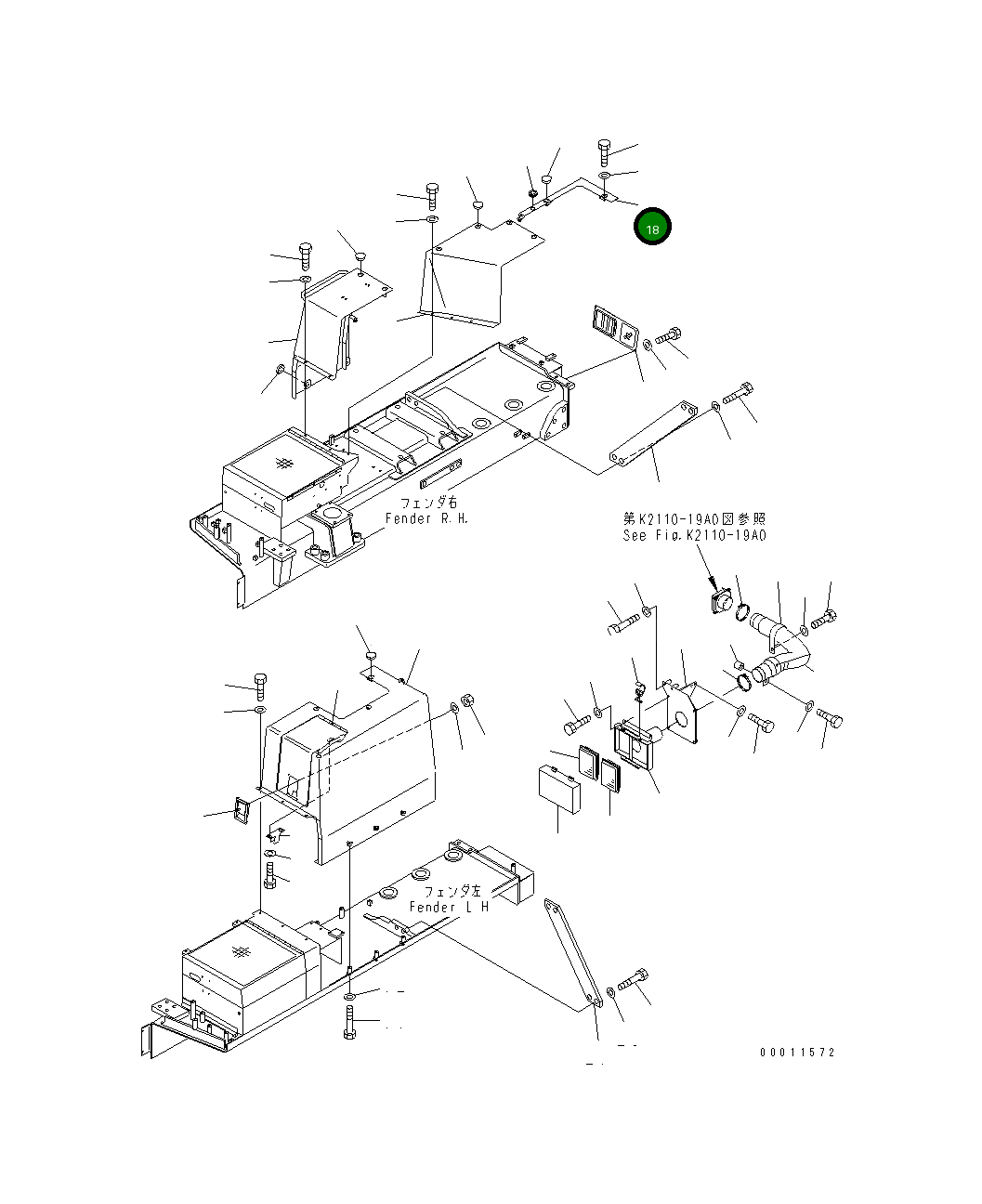 18

フェンダ右
Fender R.H.

第K2110-19A0図参照
See Fig.K2110-19A0

フェンダ左
Fender L H

00011572