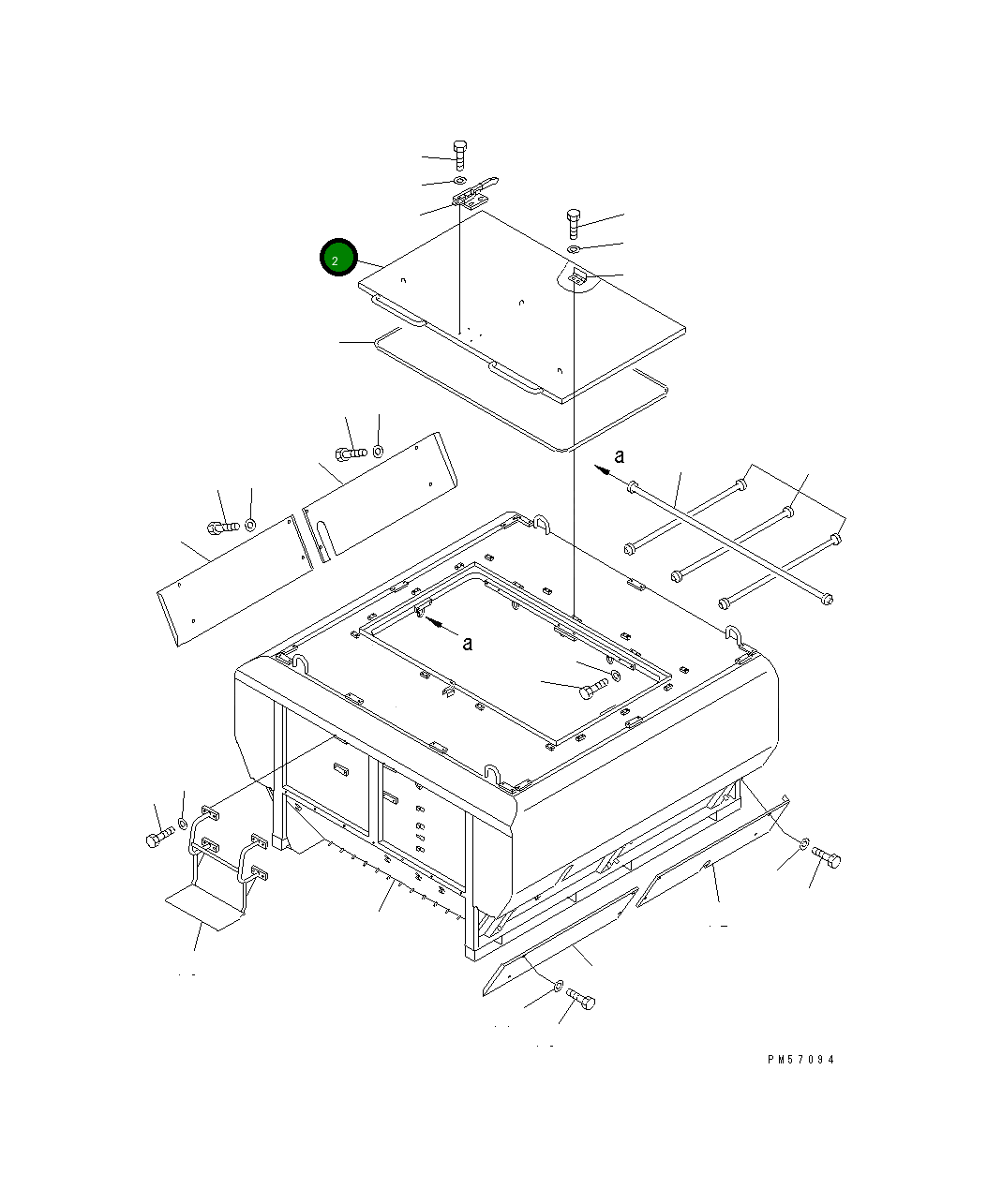 2

a

a

PM57094