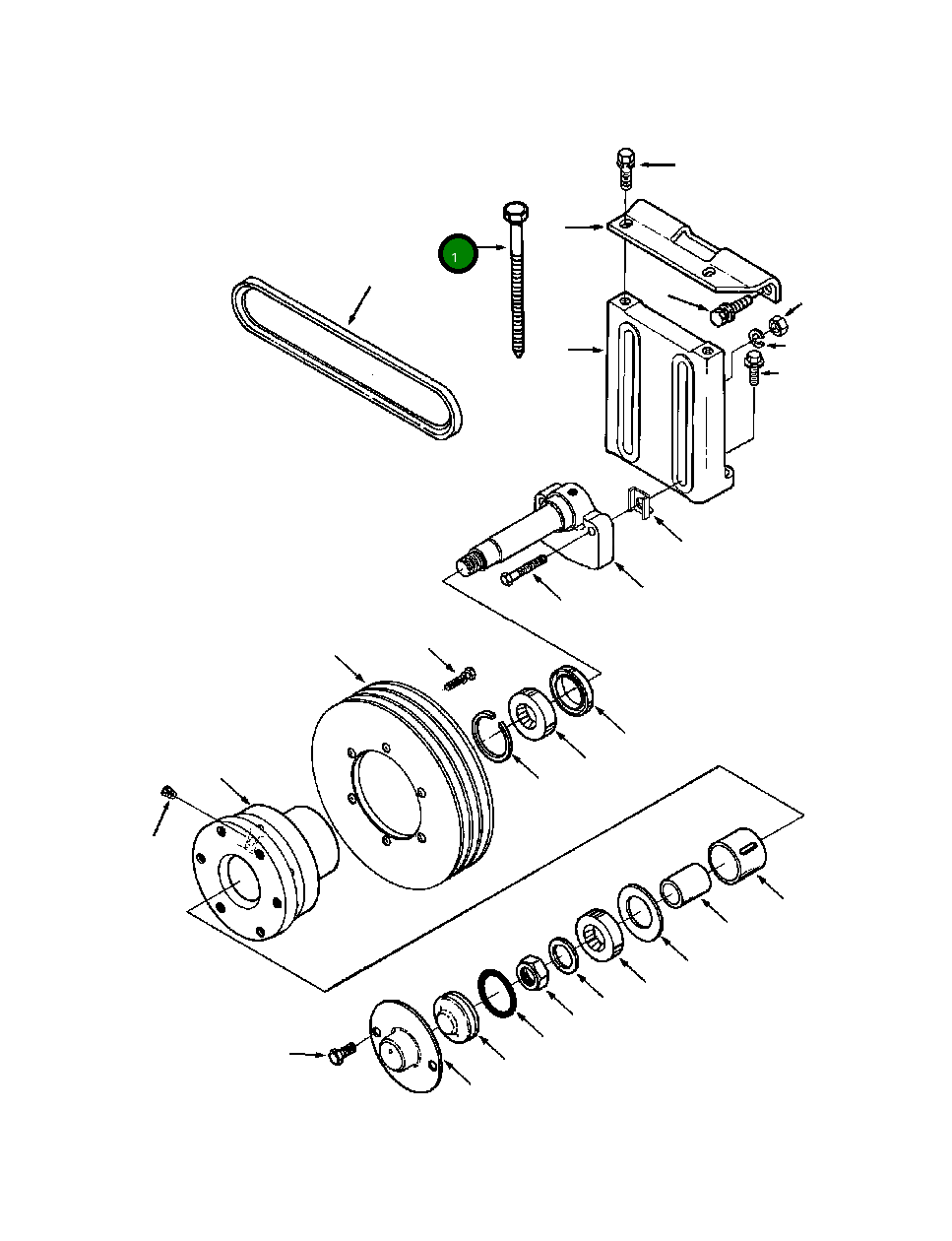 1