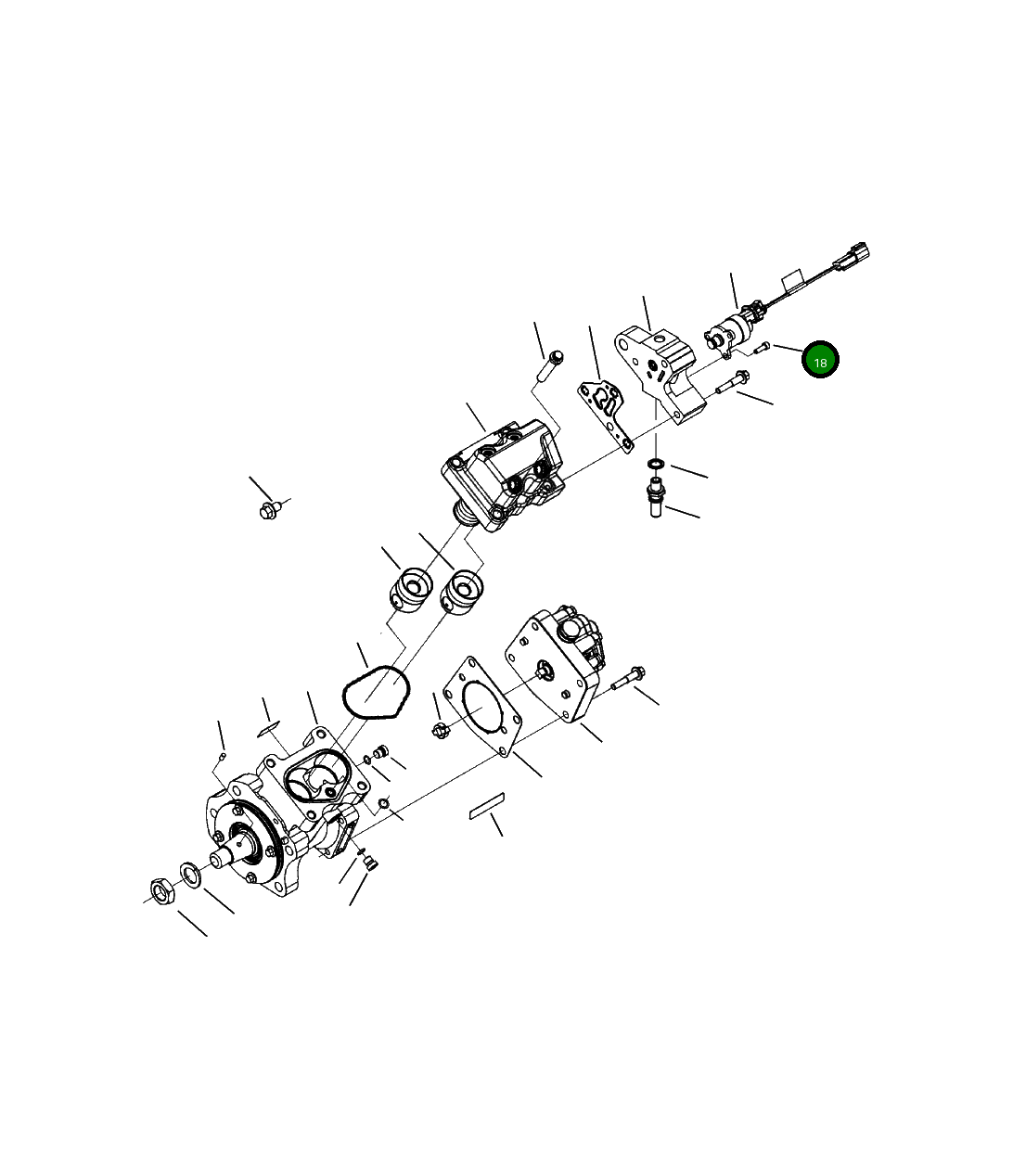 18