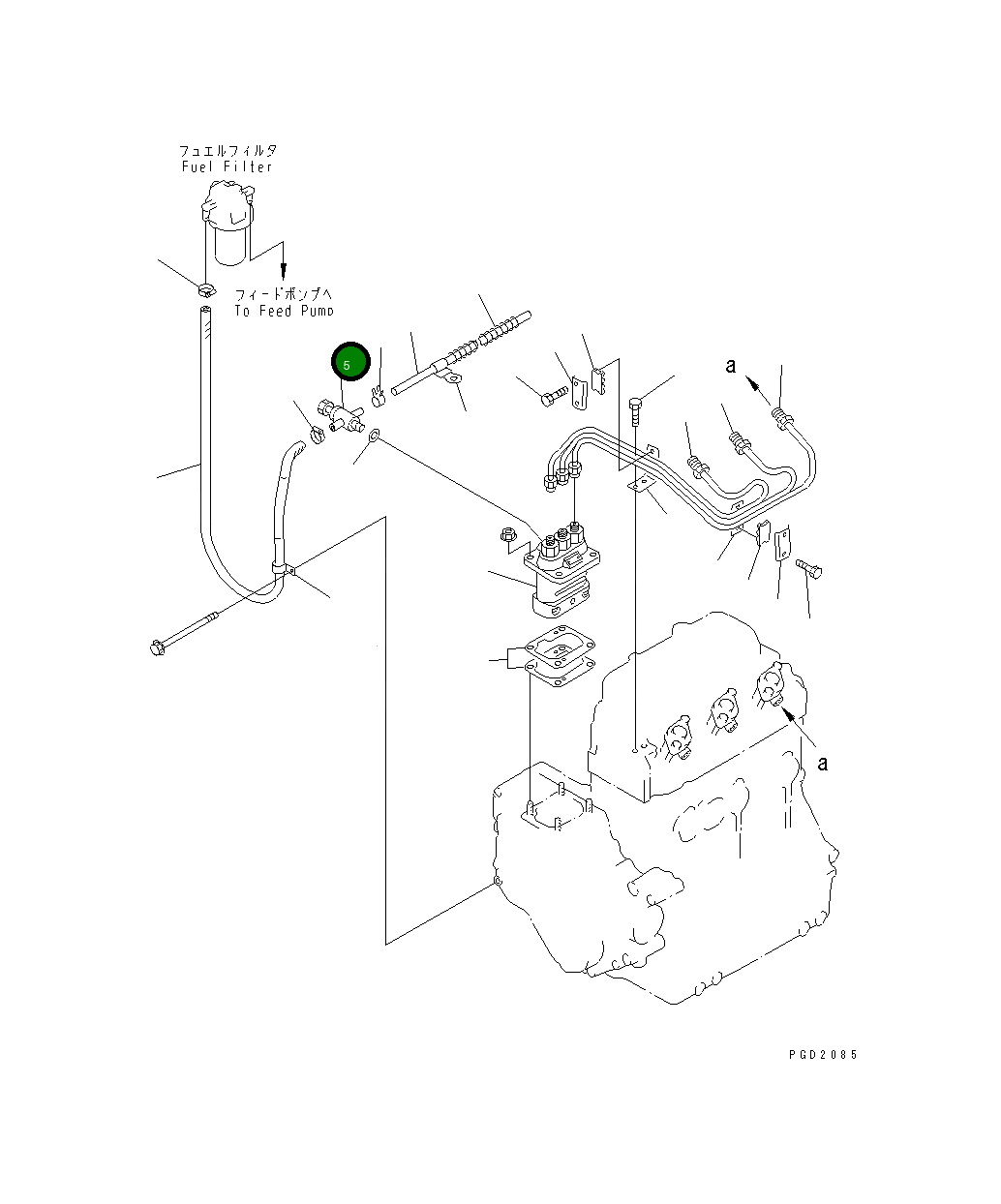 フュエルフィルタ
Fuel Filter

フィードポンプへ
To Feed Pump

5

a

a

PGD2085