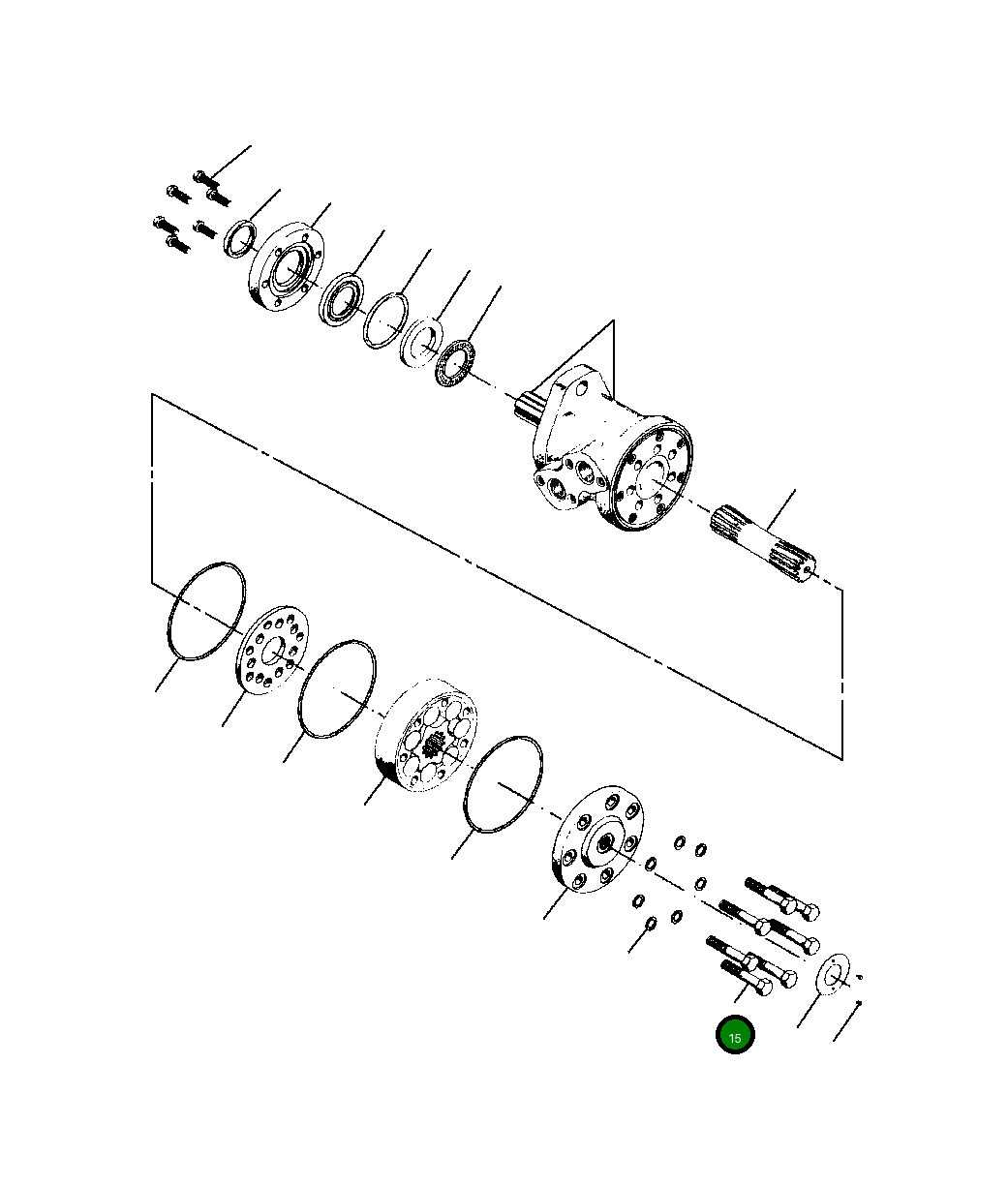 15