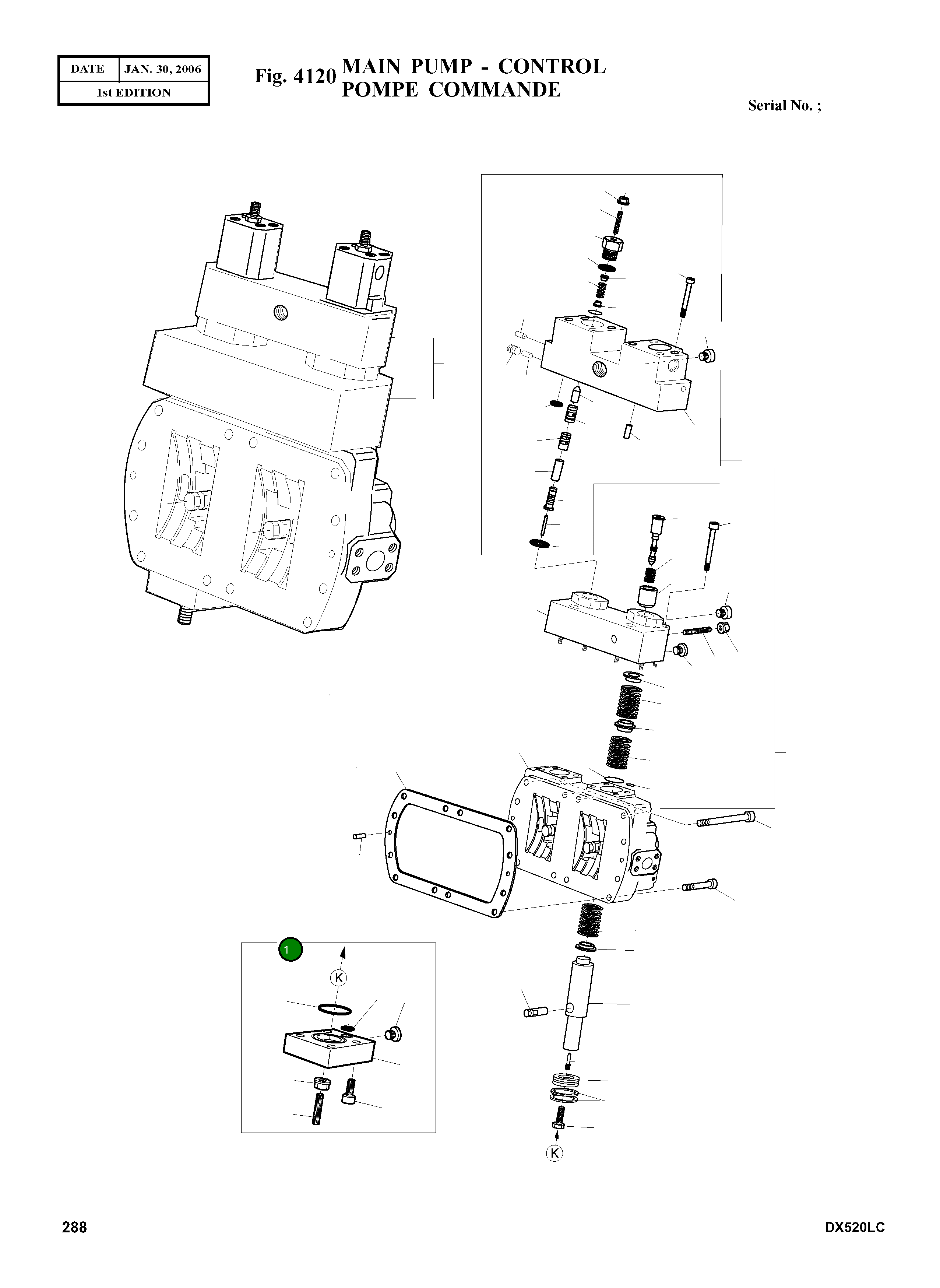 | DATE | JAN. 30, 2006 |
|---|---|
| 1st EDITION | |

Fig. 4120 MAIN PUMP - CONTROL
POMPE COMMANDE

Serial No. ;

1

K

K

288

DX520LC