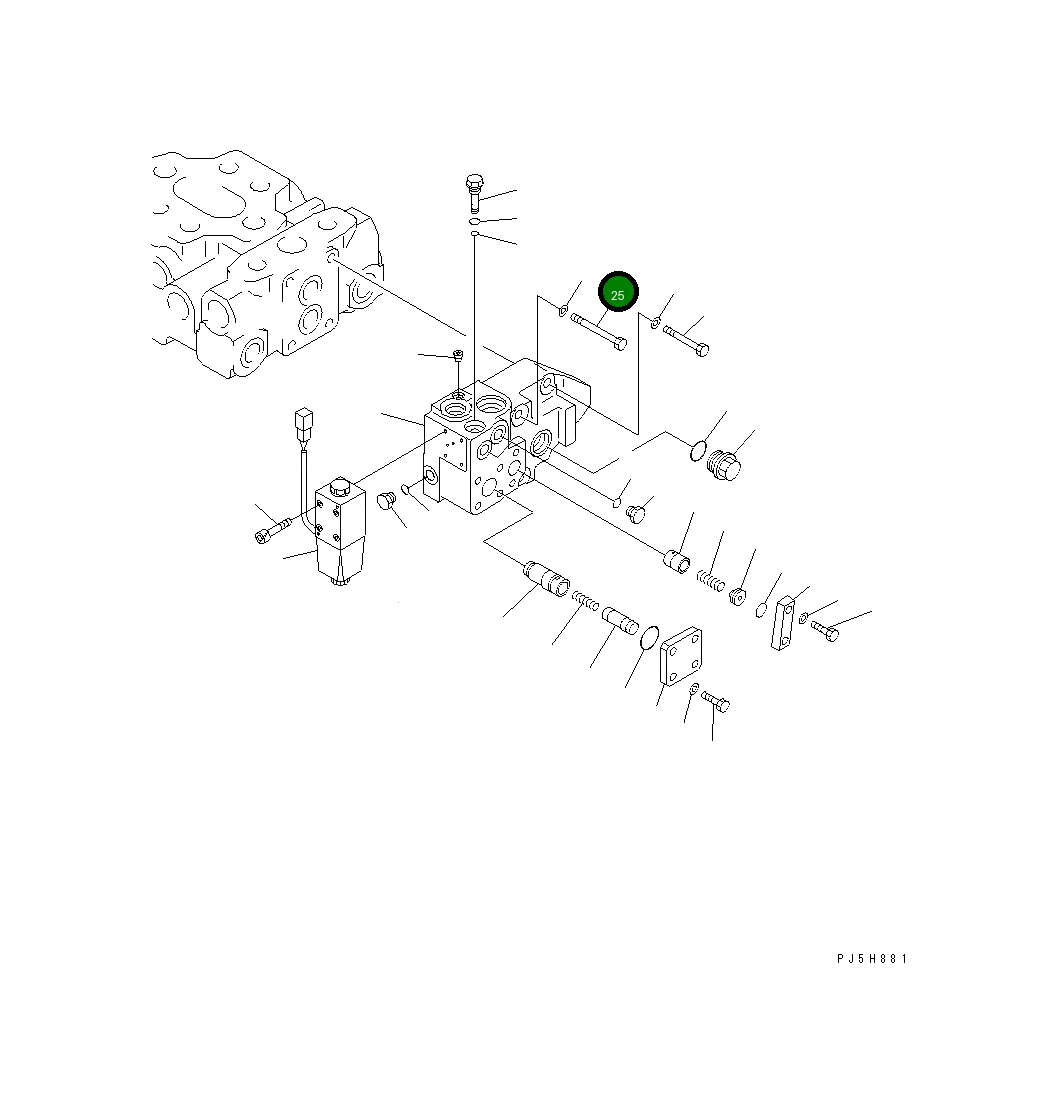 25

PJ5H881