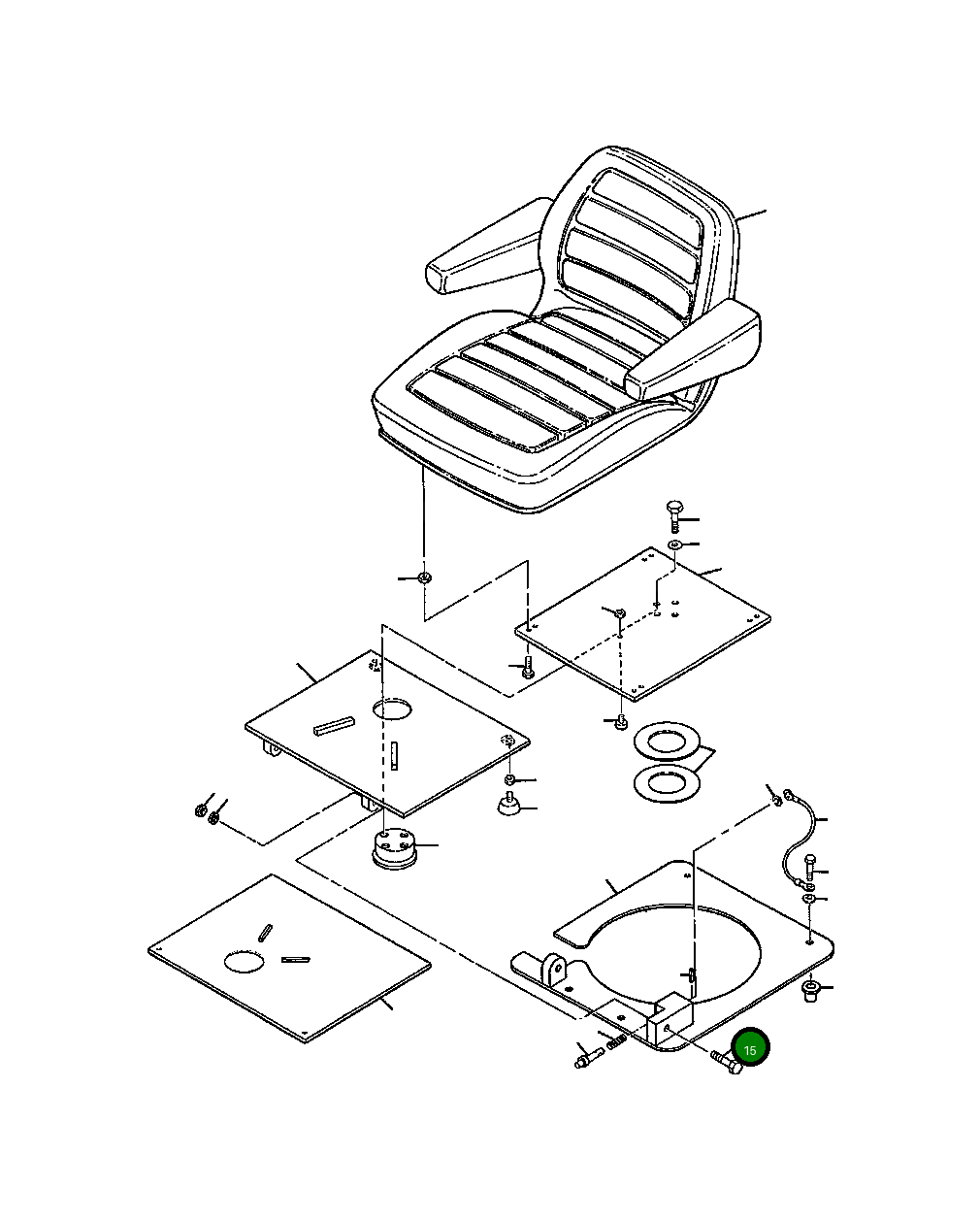 15