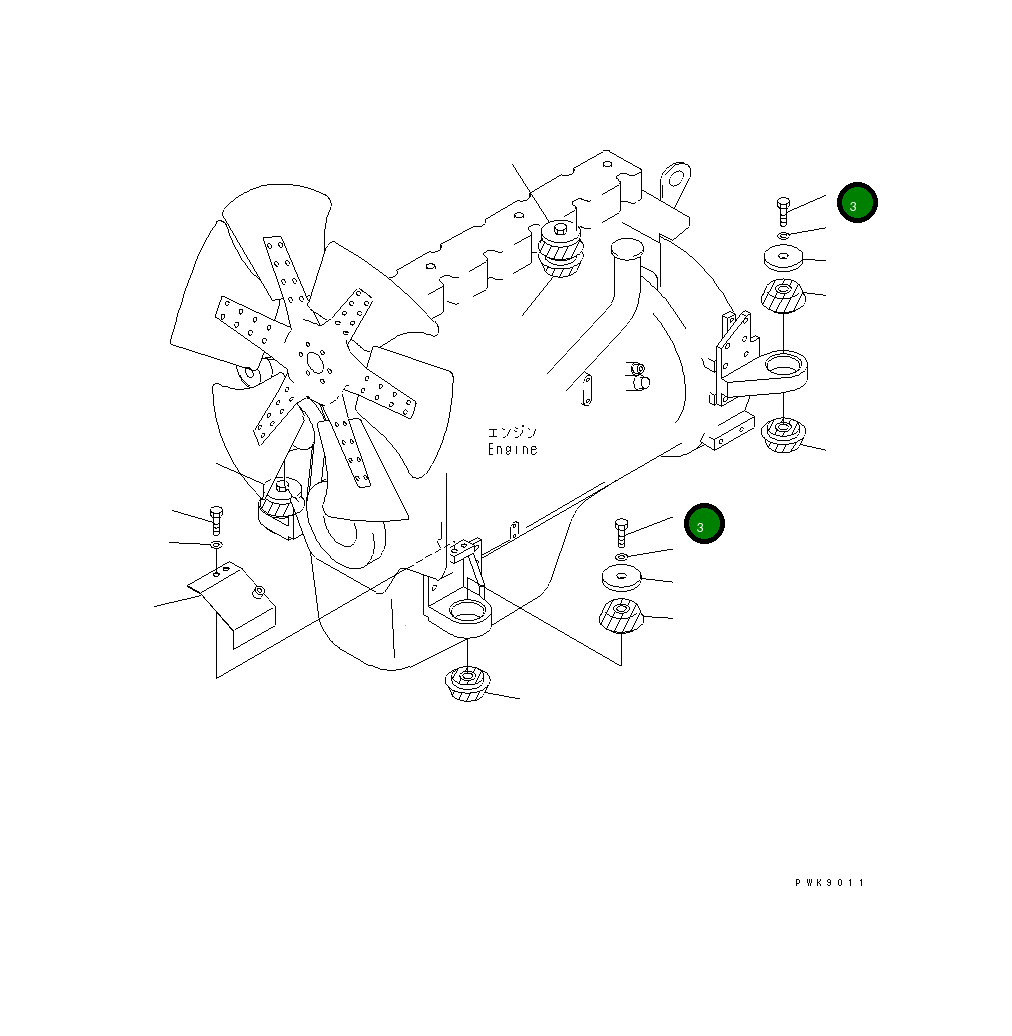 3

エンジン
Engine

3

PWK9011