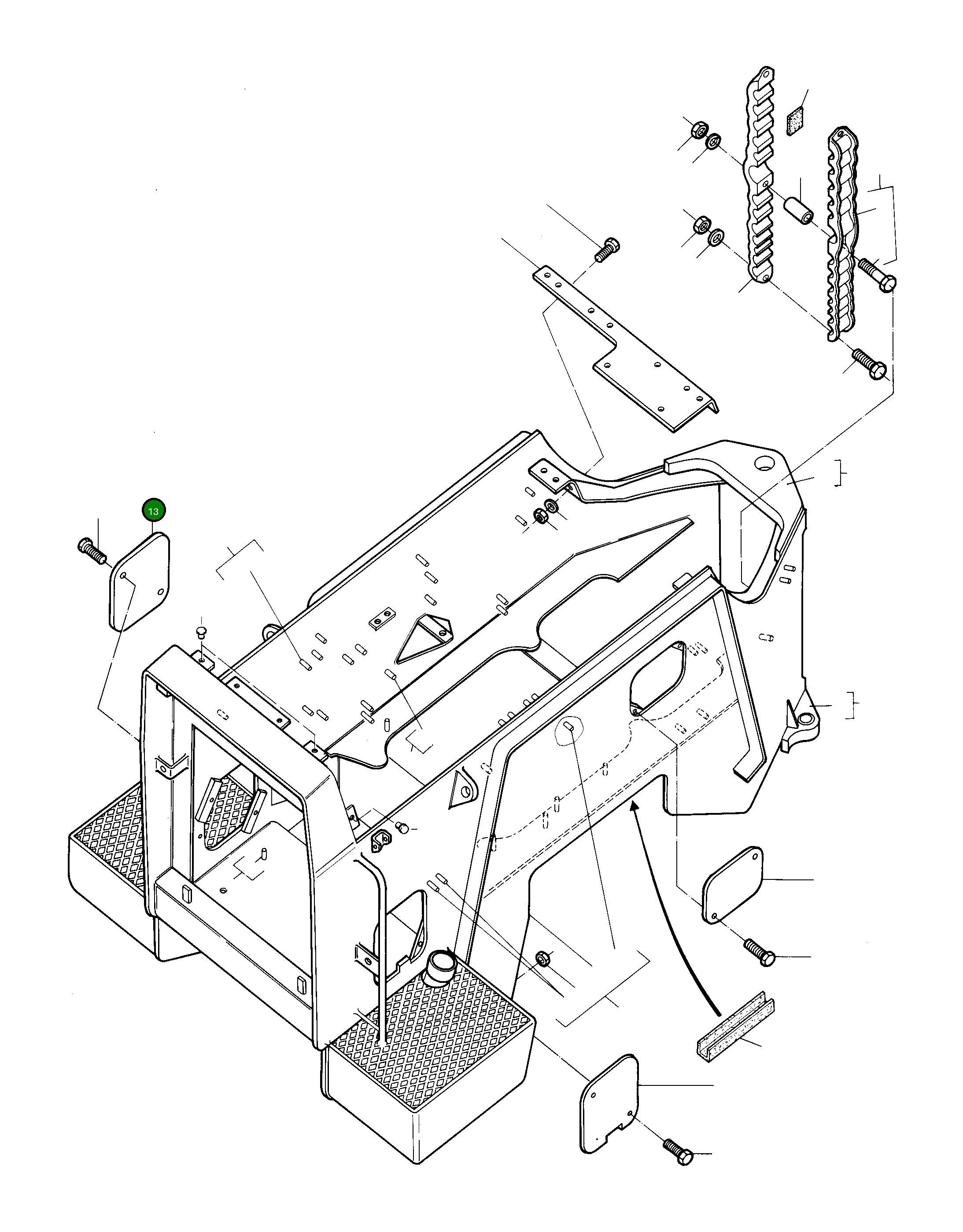 13