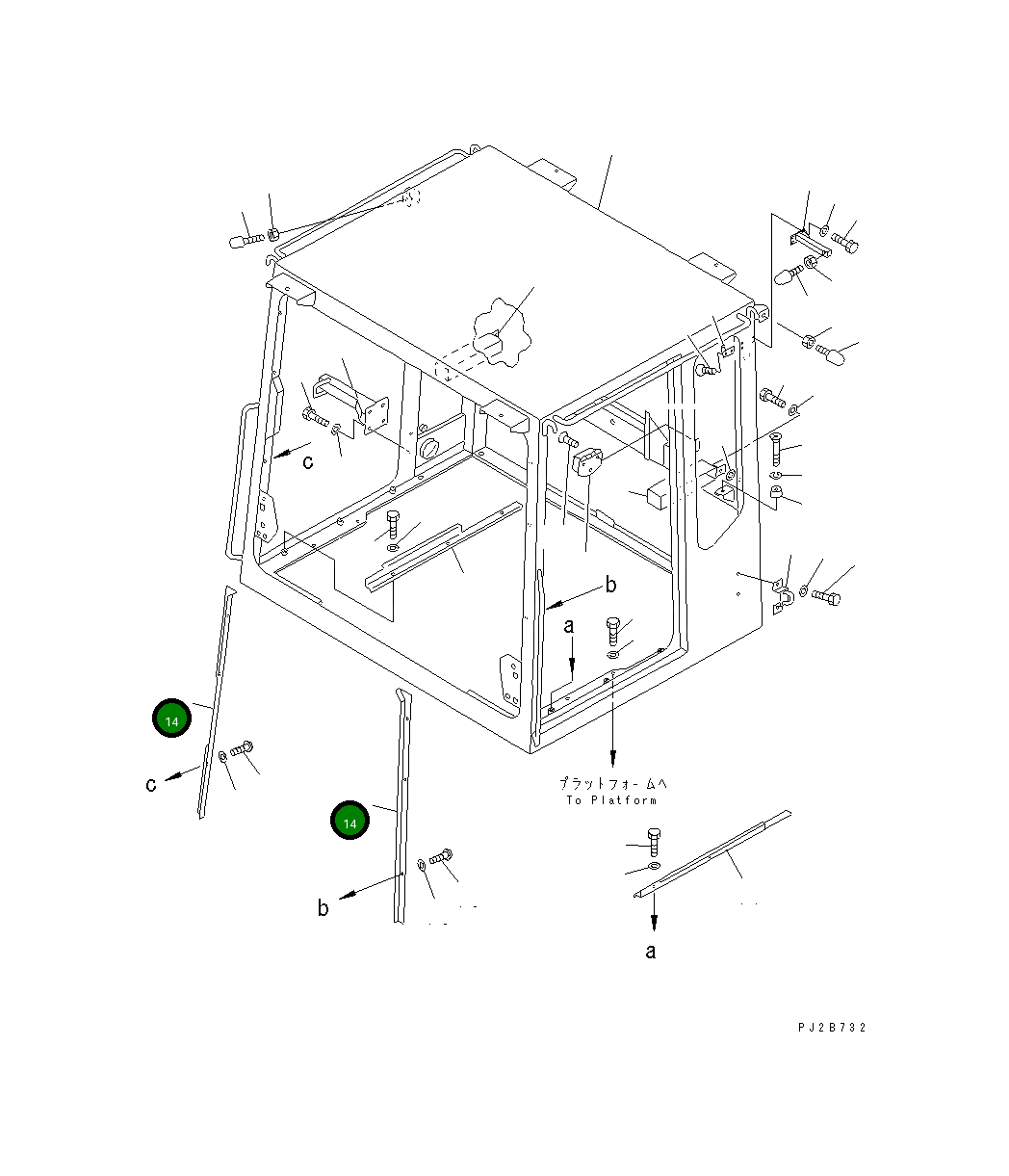 c
b
a
14
c
14
b
プラットフォームへ
To Platform
a
PJ2B732