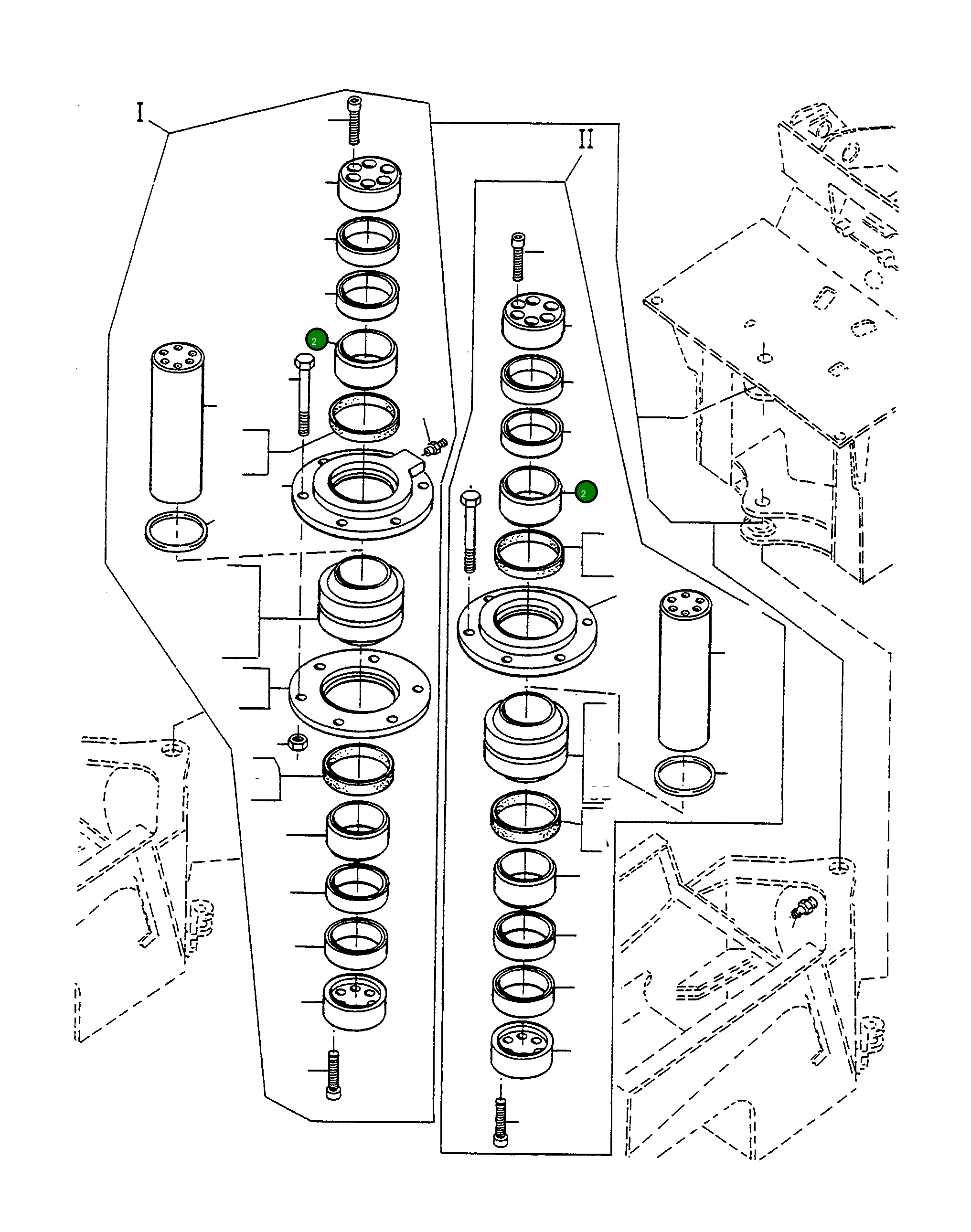 I
II
2
2