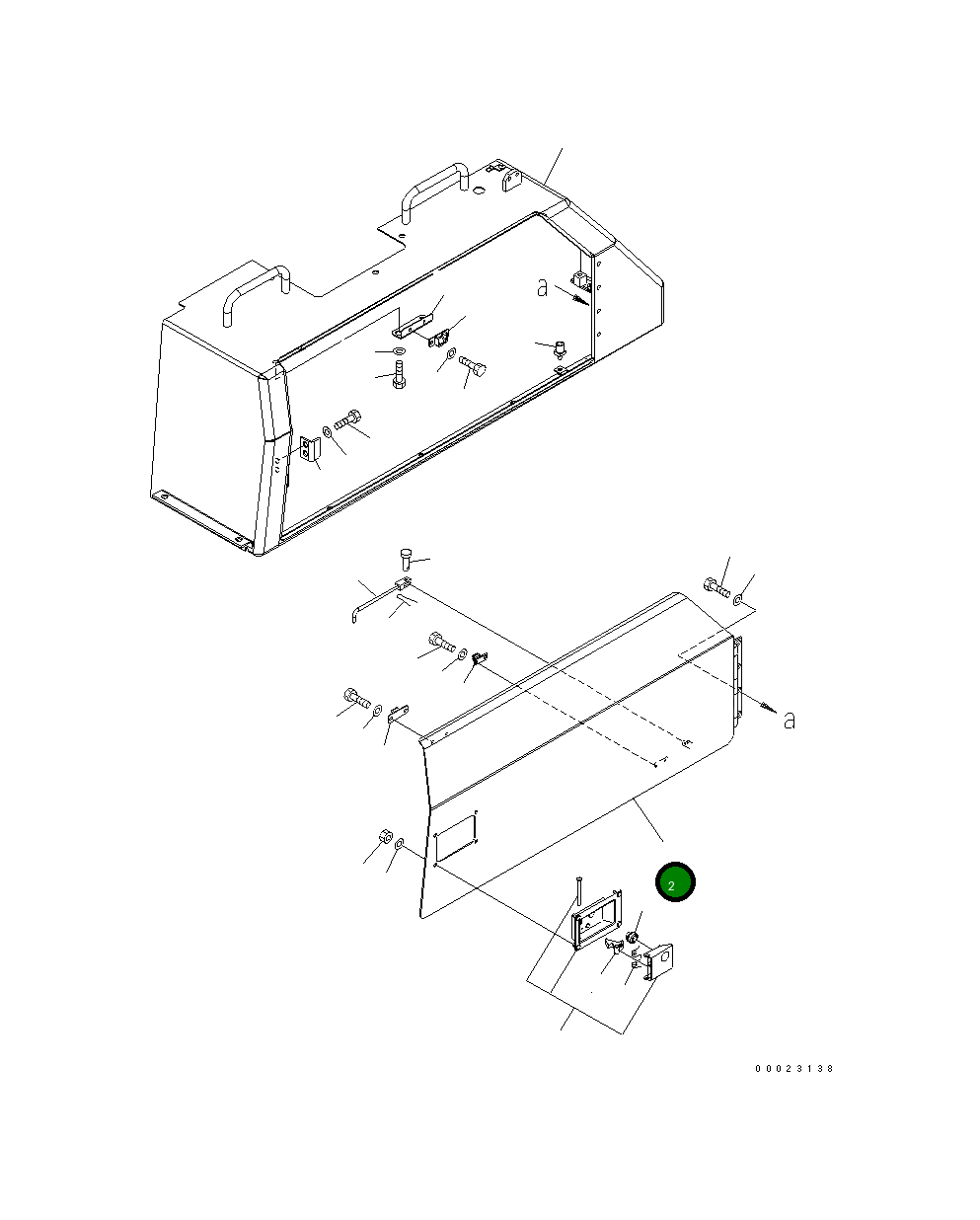 a

a

2

00023138