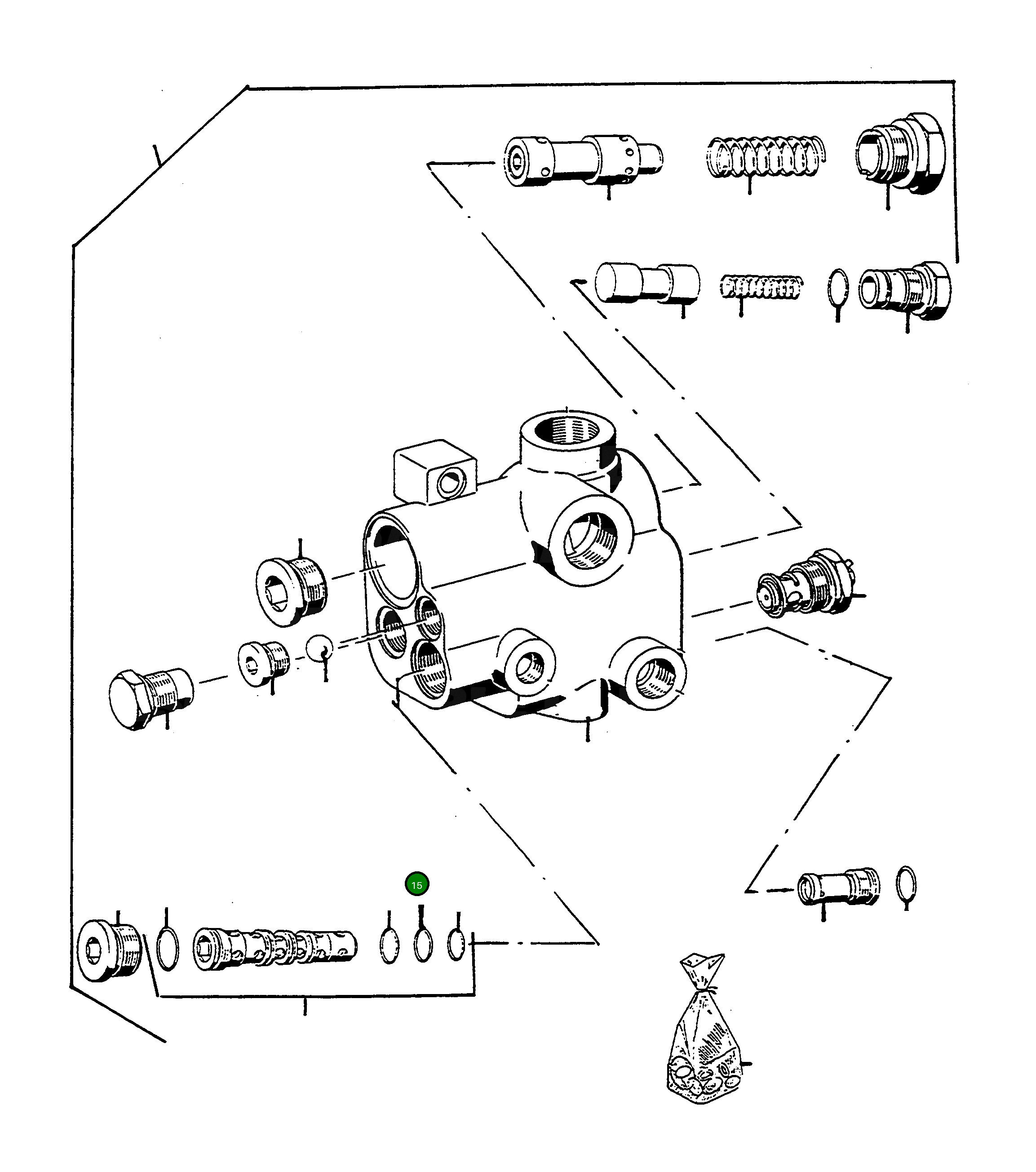 15