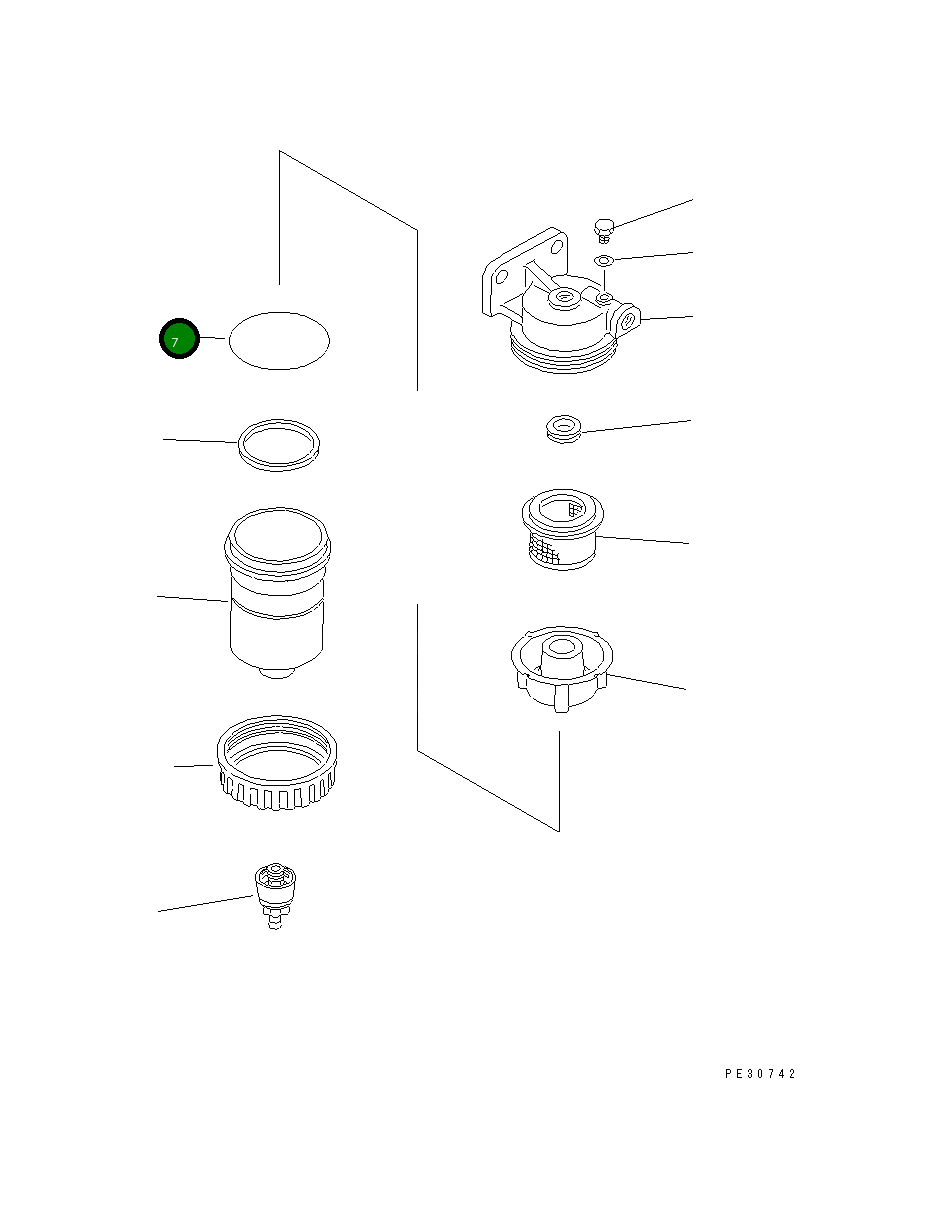 7

PE30742