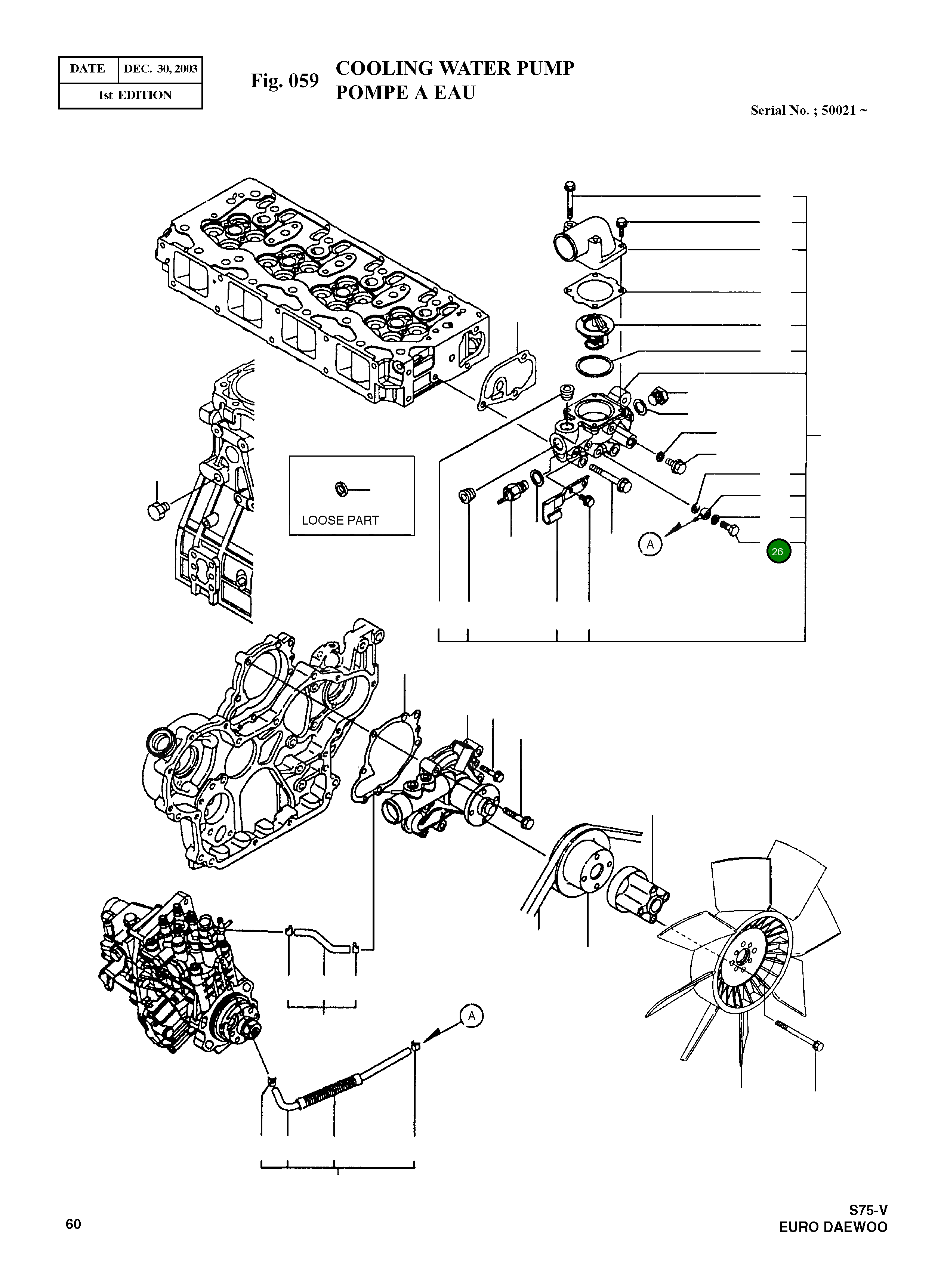 | DATE | DEC. 30, 2003 |
|---|---|
| 1st EDITION | |

Fig. 059 COOLING WATER PUMP
POMPE A EAU

Serial No. ; 50021 ~

LOOSE PART

A

26

A

60

S75-V
EURO DAEWOO