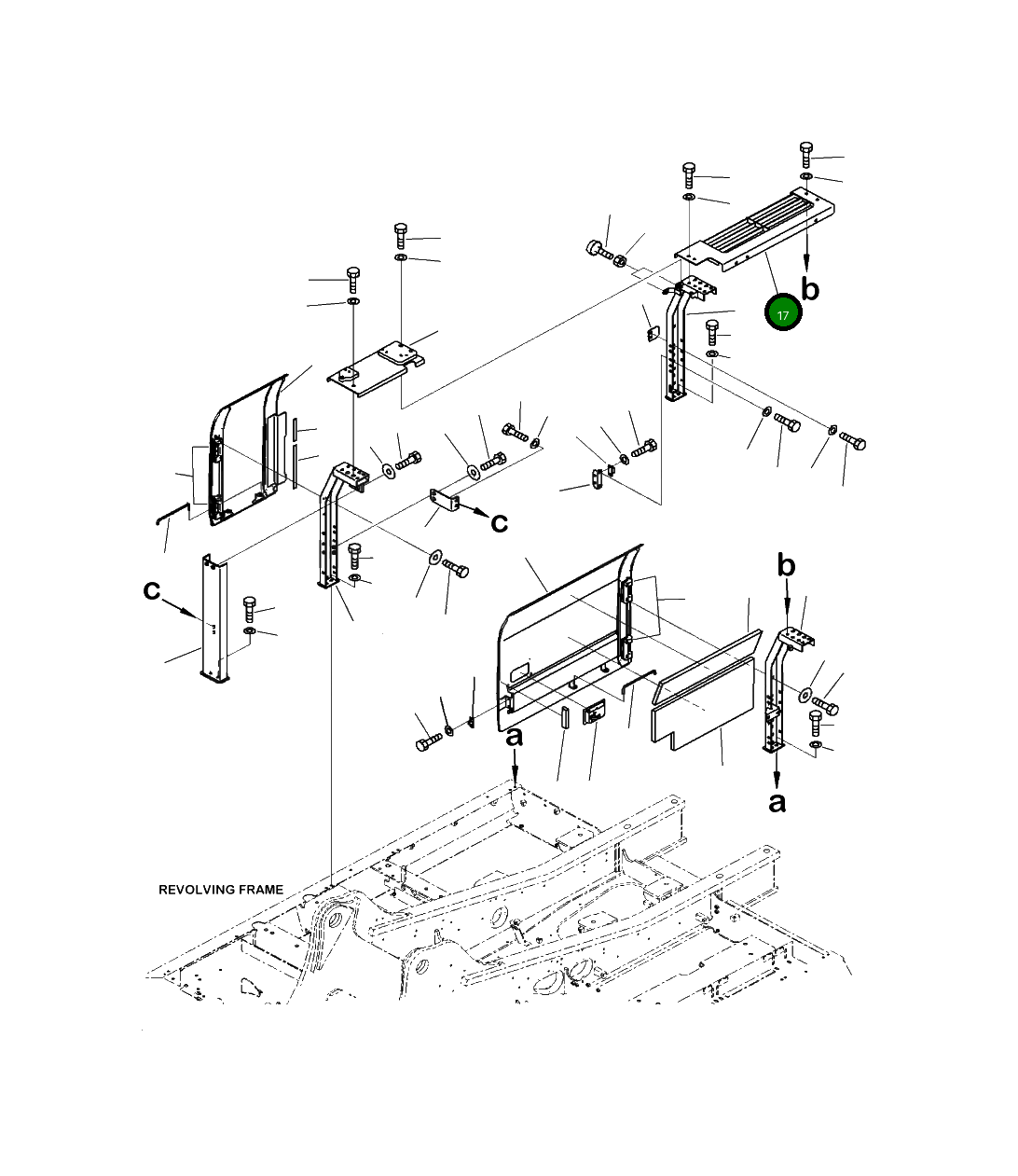 b
17
c
c
b
a
a
REVOLVING FRAME