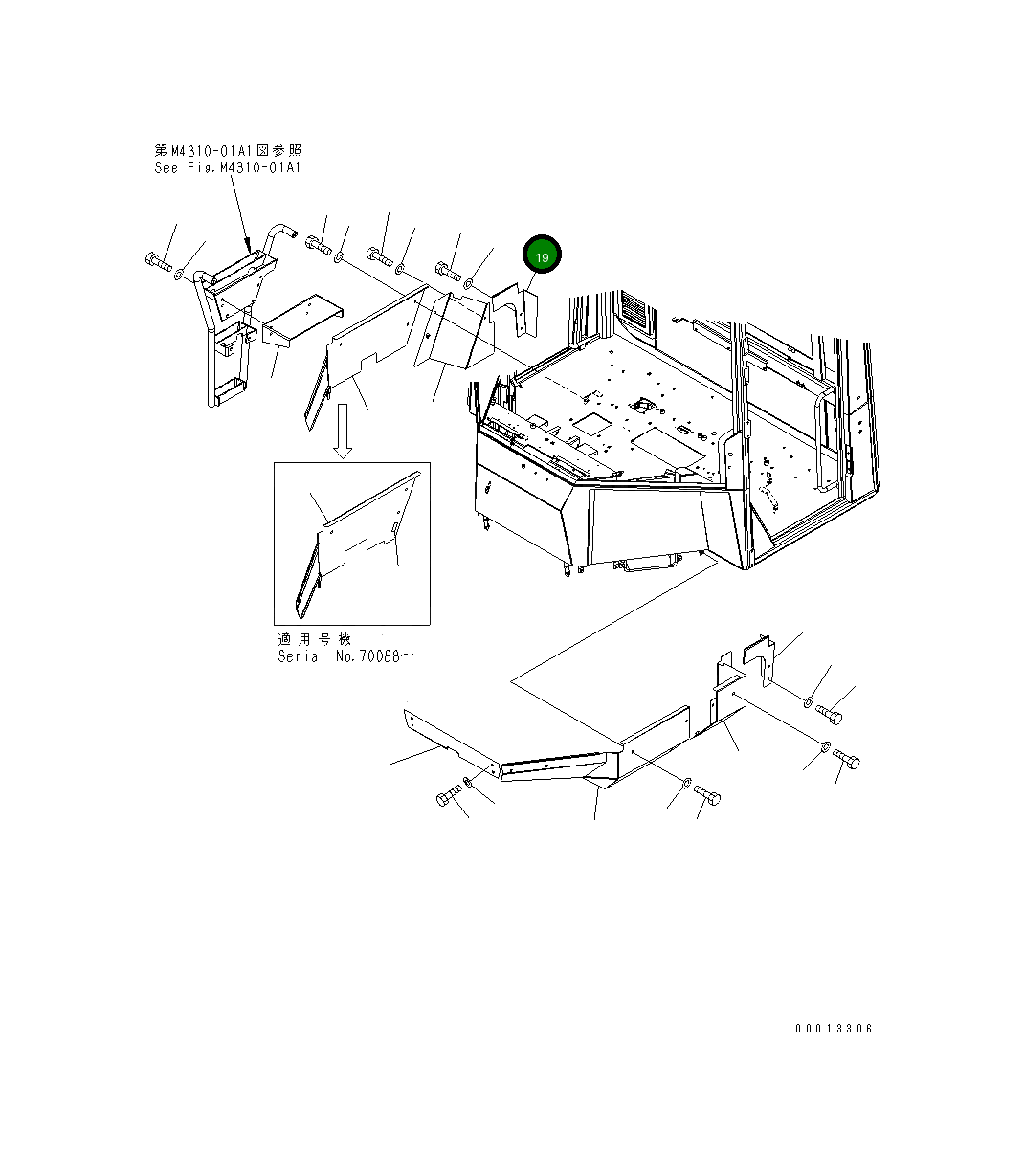 第M4310-01A1図参照
See Fig.M4310-01A1

19

適用号機
Serial No.70088～

00013306