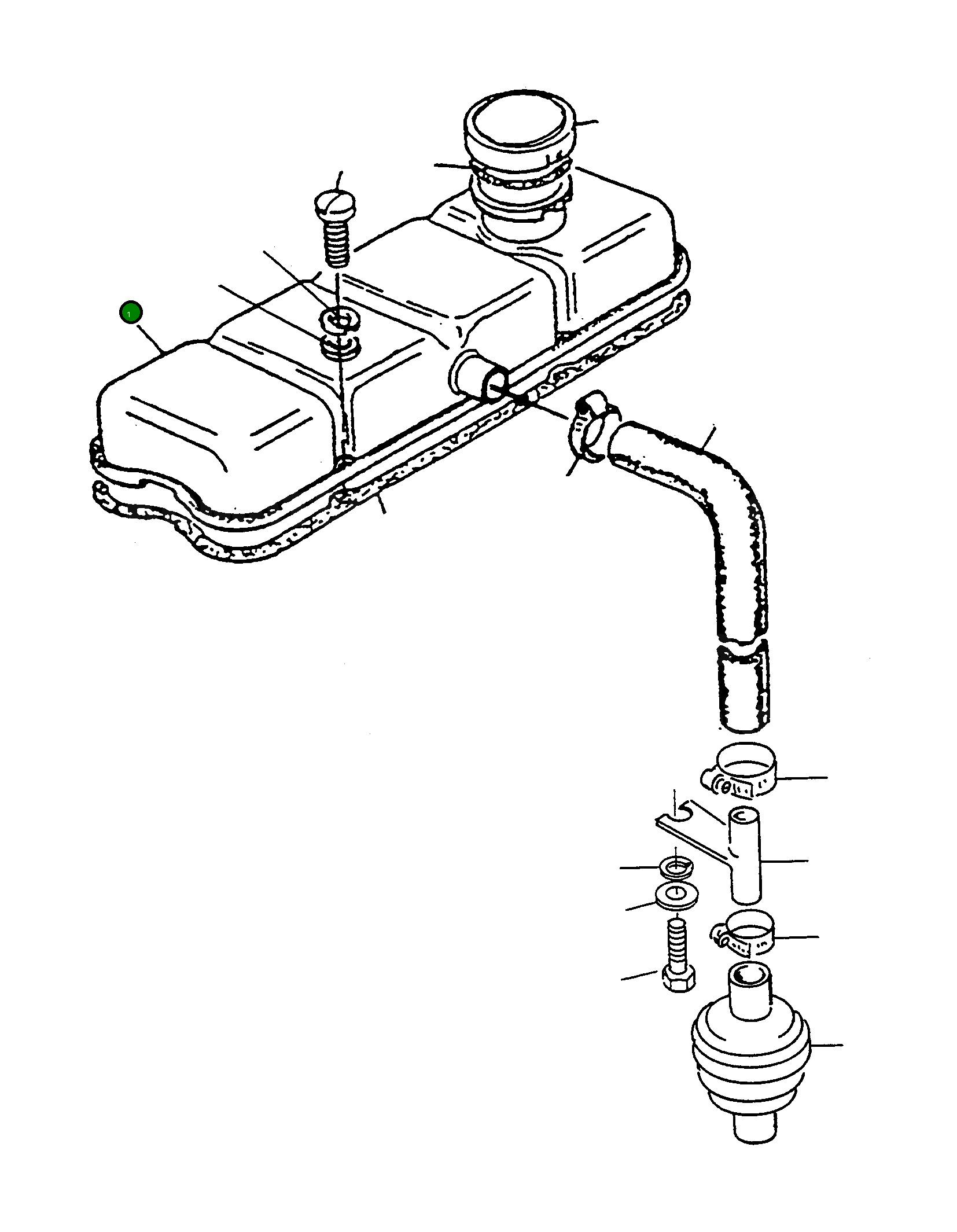 1