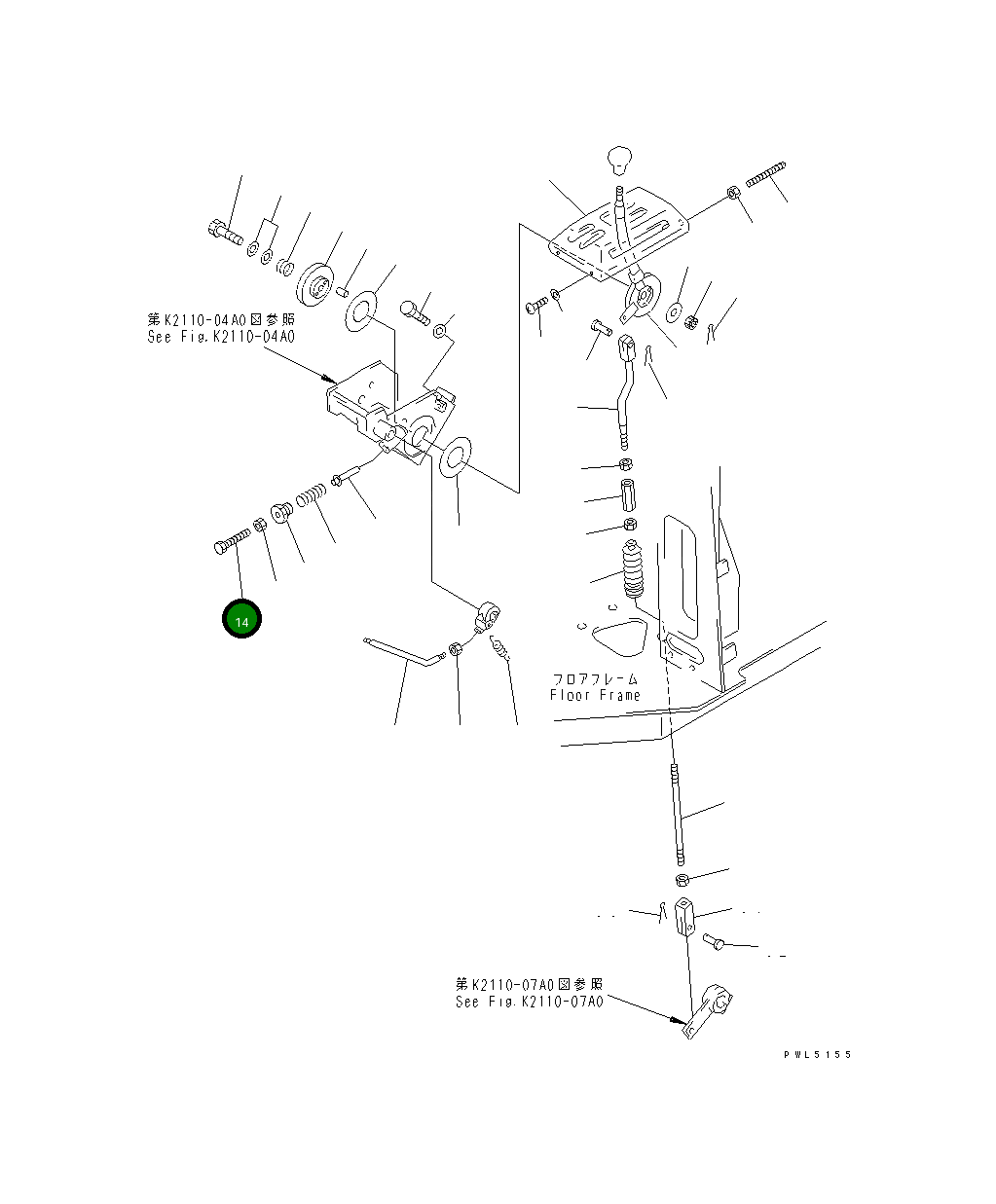 第K2110-04A0図参照
See Fig.K2110-04A0

14

フロアフレーム
Floor Frame

第K2110-07A0図参照
See Fig.K2110-07A0

PWL5155