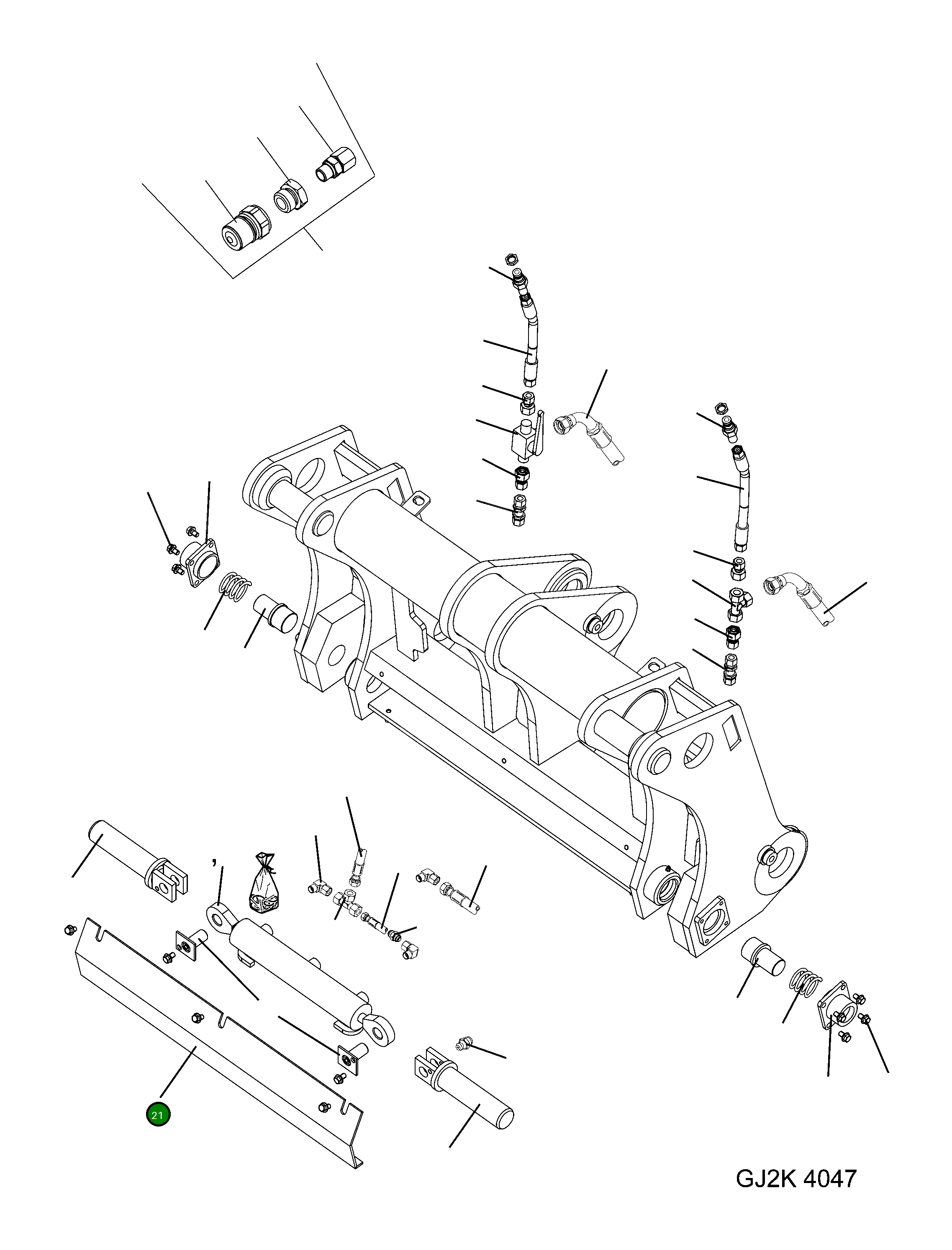 21

GJ2K 4047