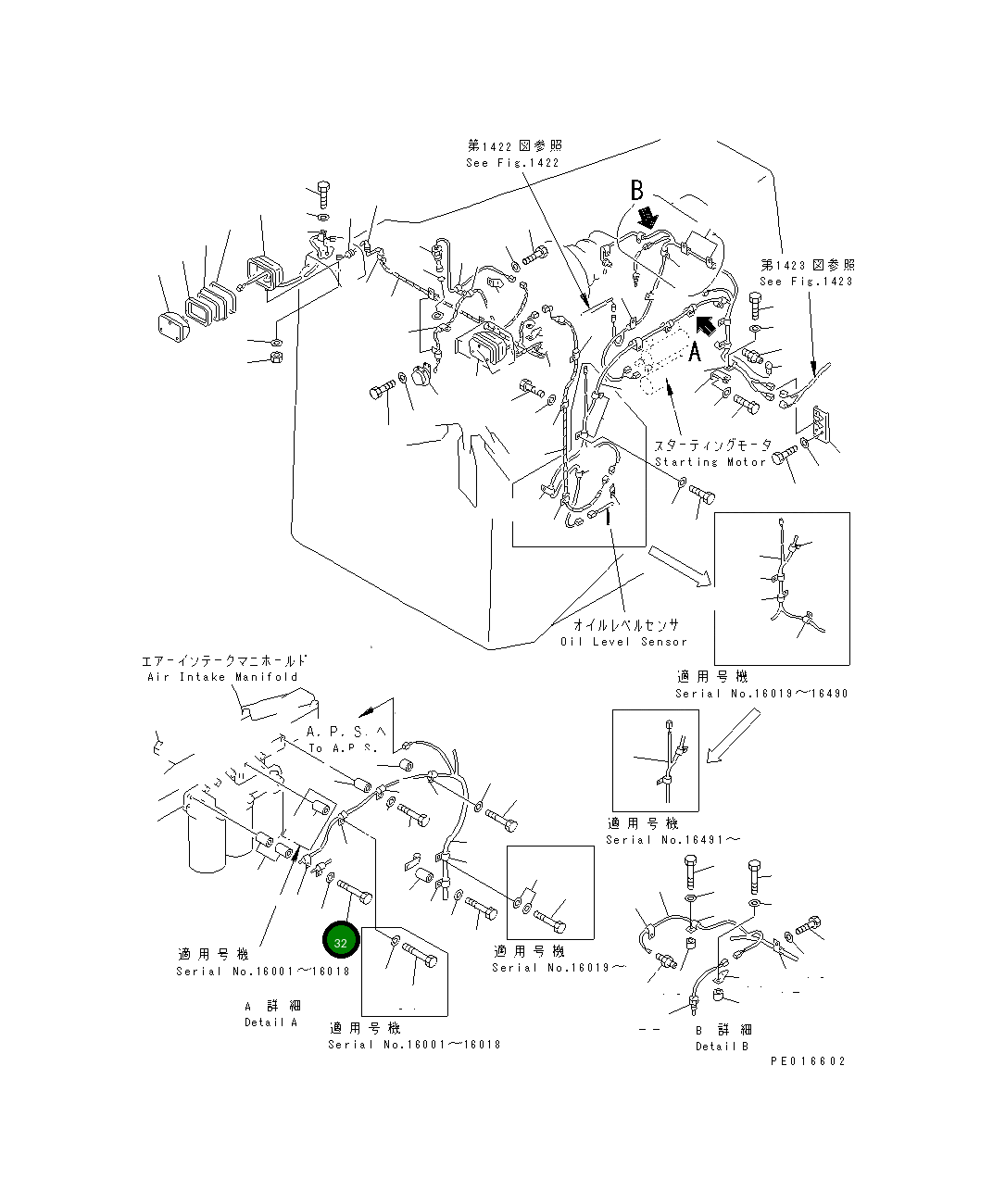 第1422図参照
See Fig.1422

B

第1423図参照
See Fig.1423

A

スターティングモータ
Starting Motor

オイルレベルセンサ
Oil Level Sensor

適用号機
Serial No.16019～16490

エアーインテークマニホールド
Air Intake Manifold

A.P.S.へ
To A.P.S.

適用号機
Serial No.16491～

32

適用号機
Serial No.16001～16018

適用号機
Serial No.16019～

A 詳細
Detail A

適用号機
Serial No.16001～16018

B 詳細
Detail B

PE016602