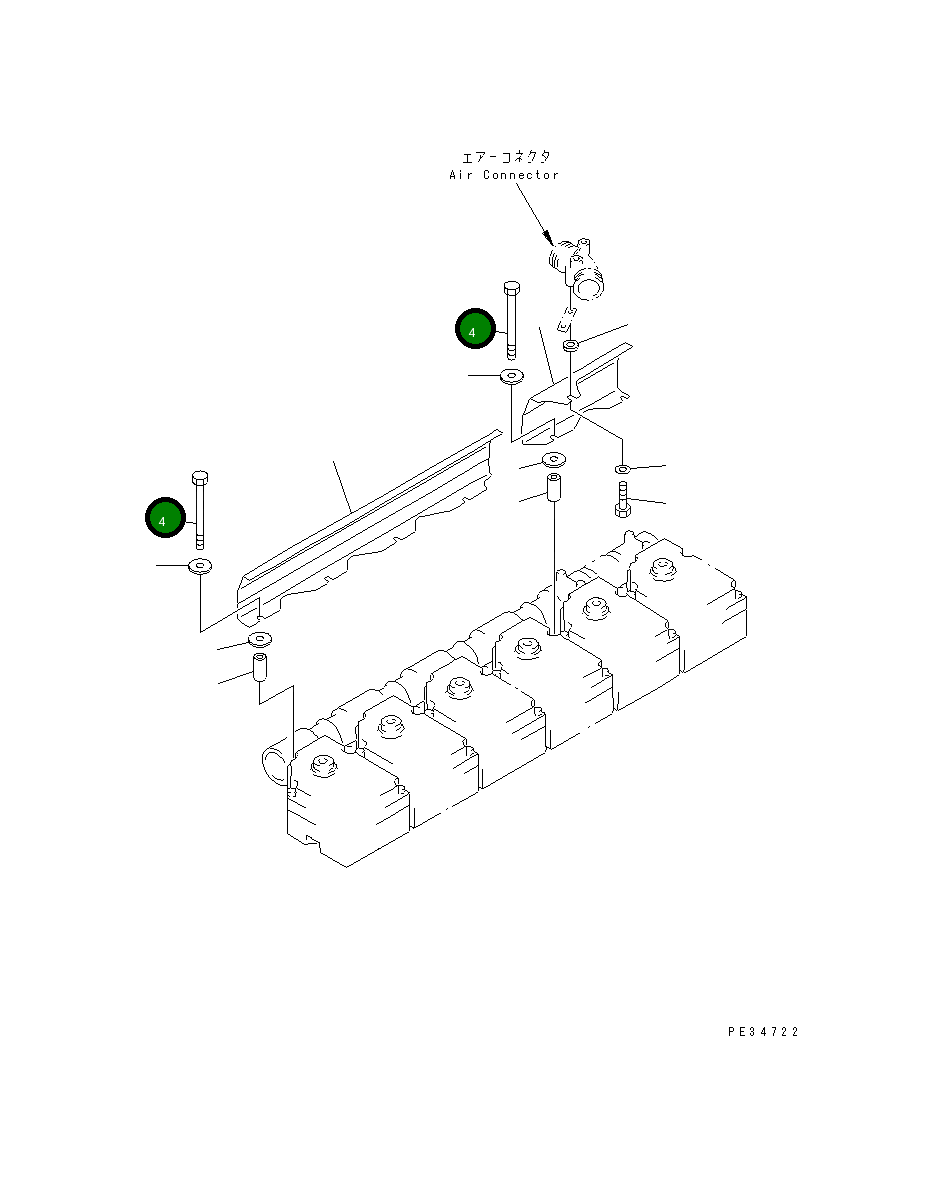 エアーコネクタ
Air Connector

4

4

PE34722