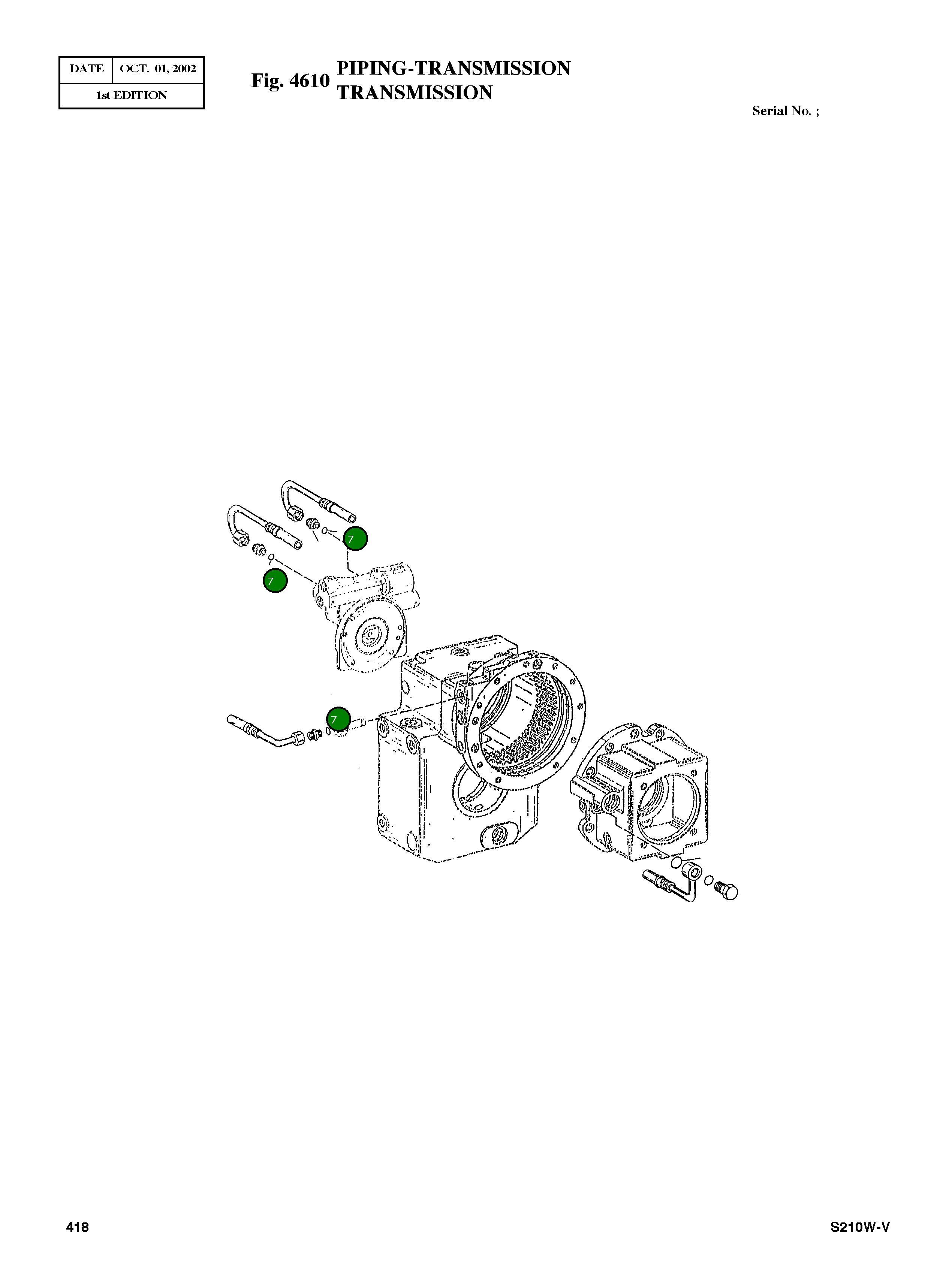 | DATE | OCT. 01, 2002 |
|---|---|
| 1st EDITION | |

Fig. 4610 PIPING-TRANSMISSION TRANSMISSION

Serial No. ;

7

7

7

418

S210W-V