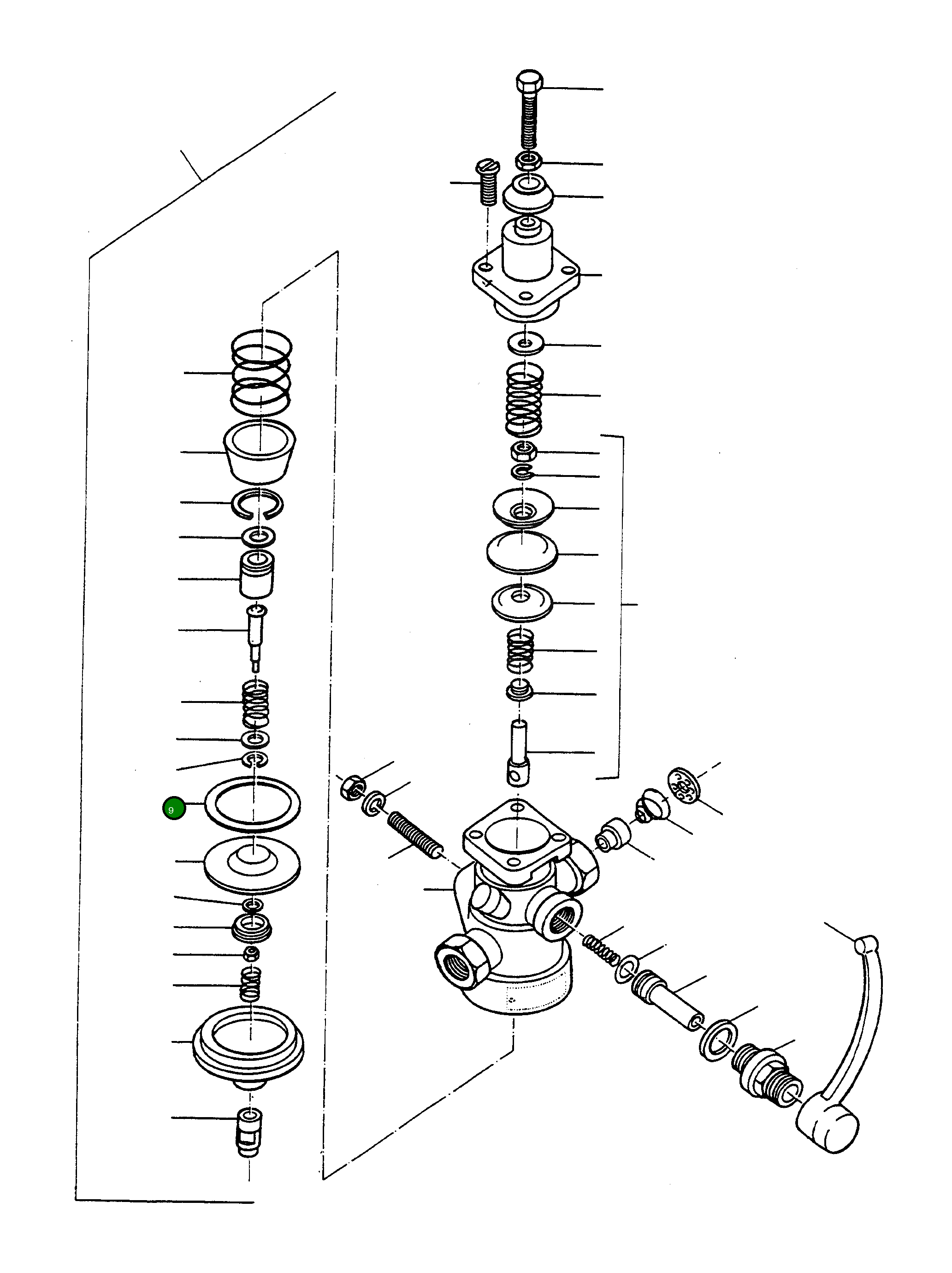 9