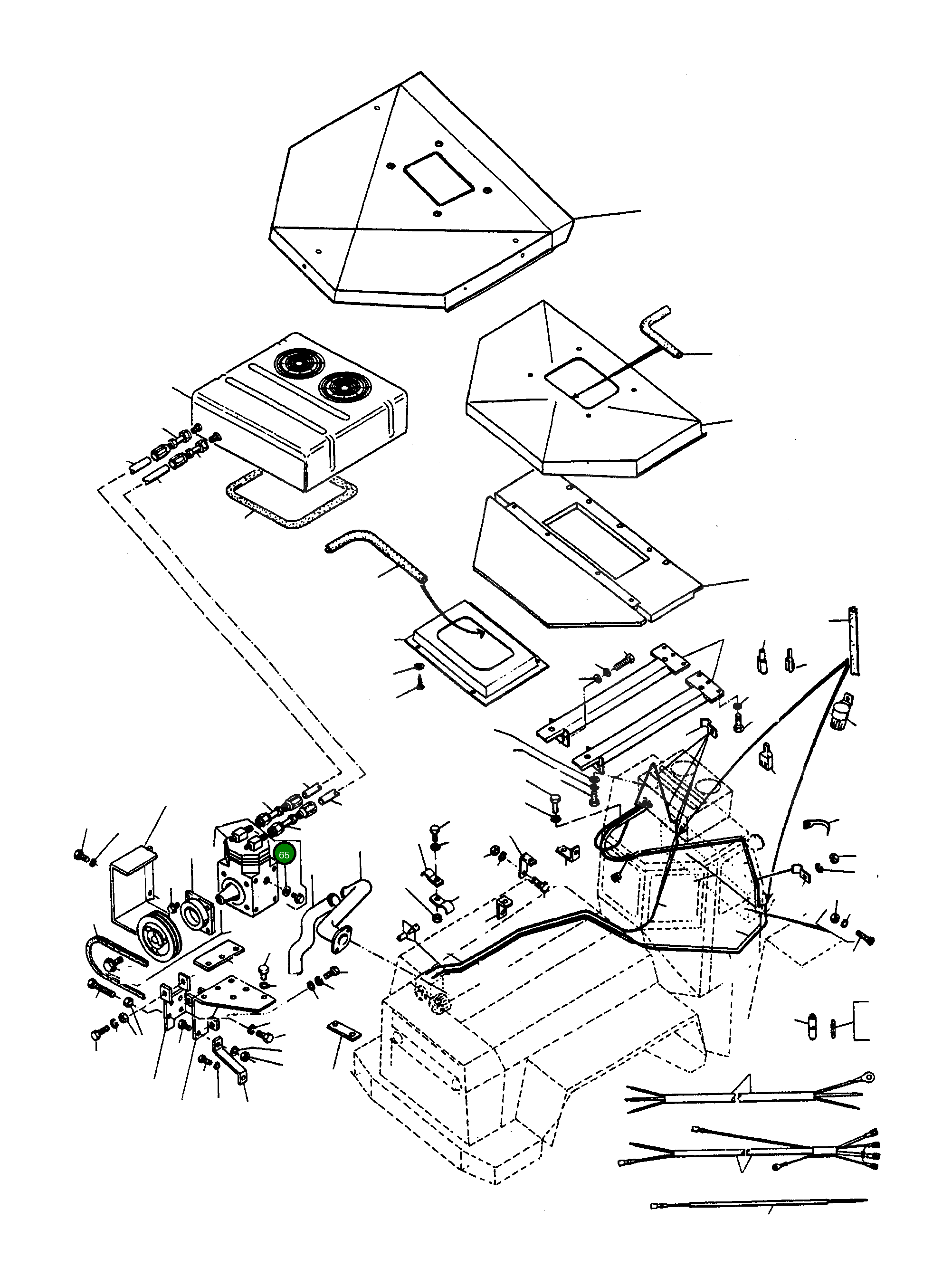 65