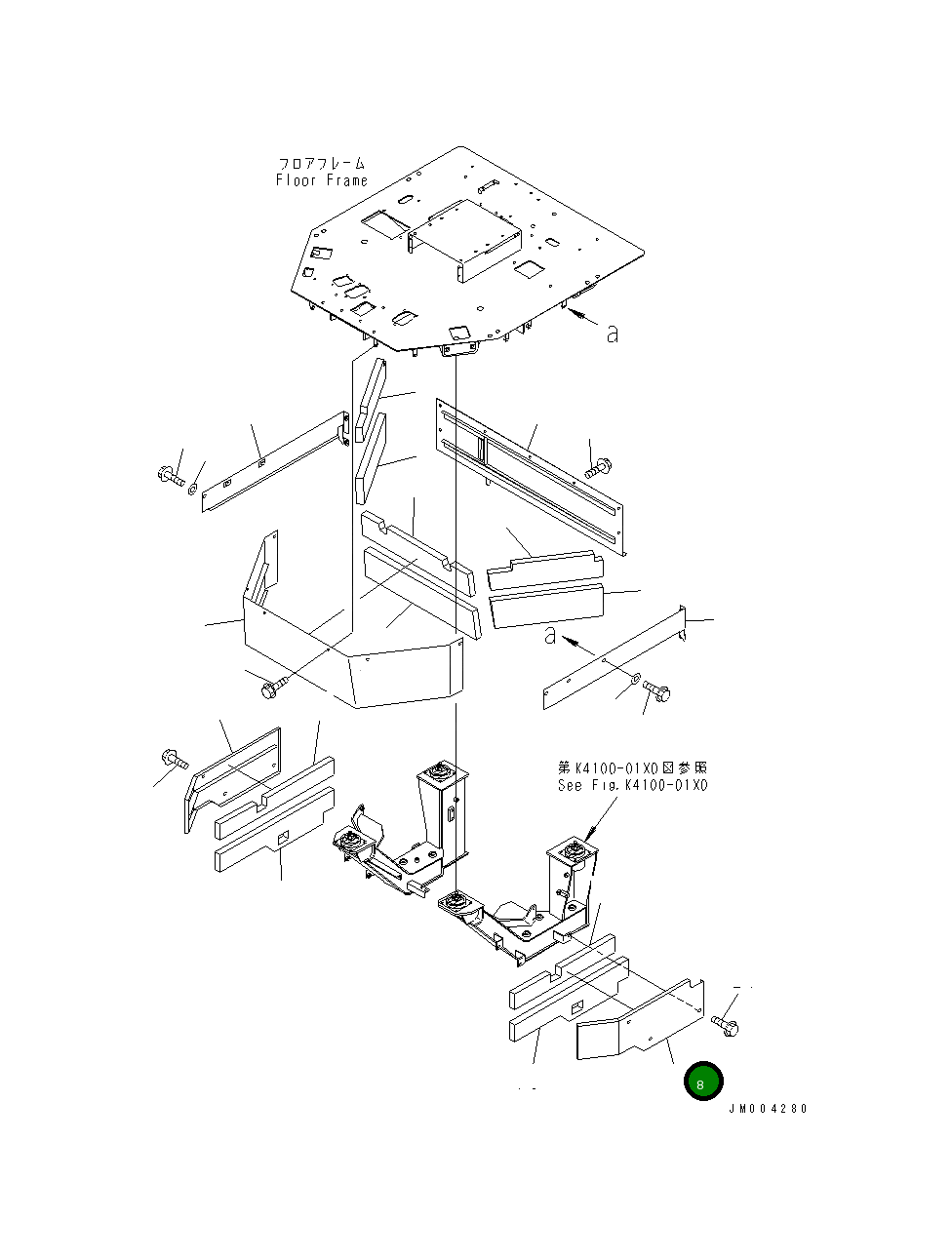 フロアフレーム
Floor Frame

a

a

第K4100-01X0図参照
See Fig.K4100-01X0

8

JM004280