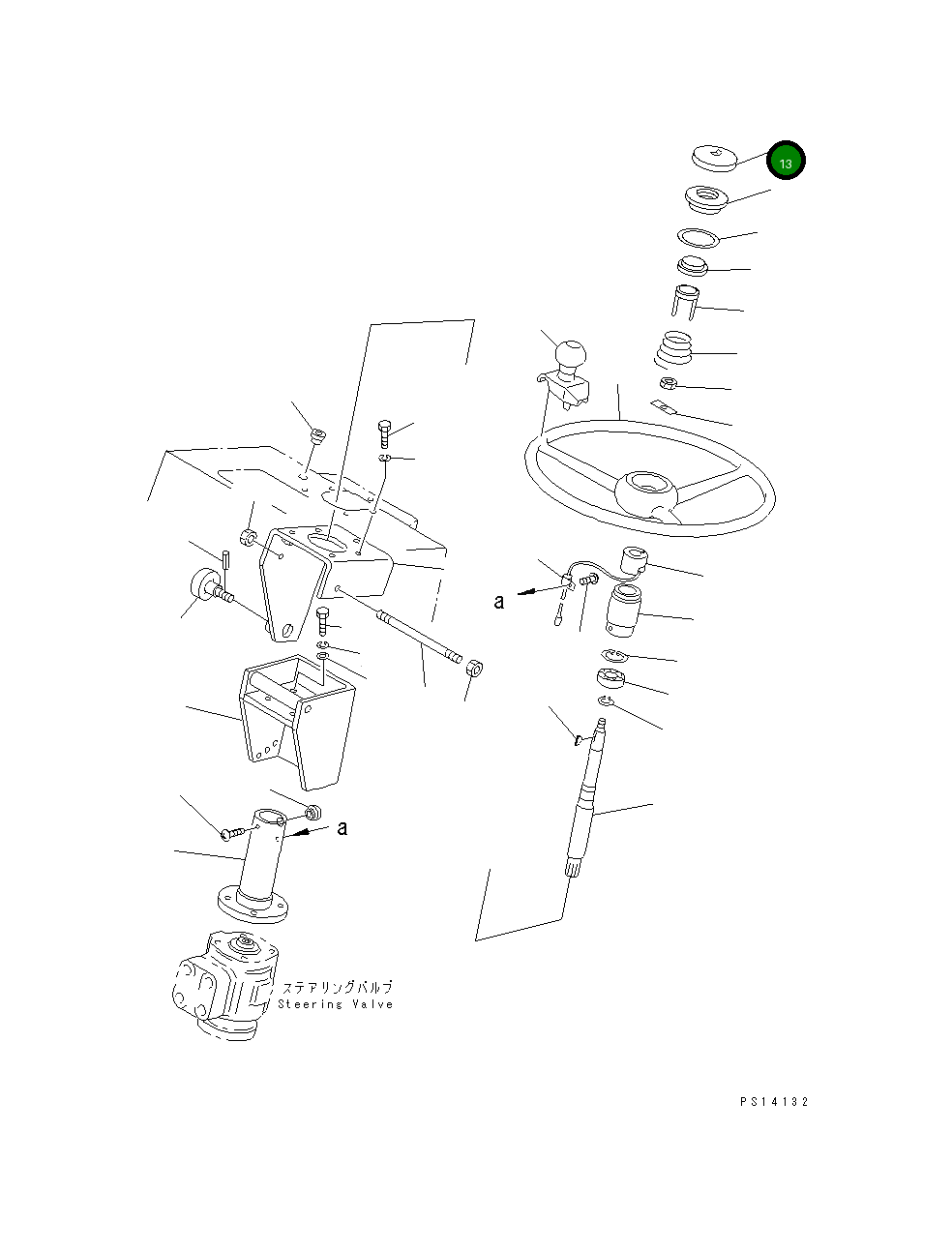 13

a

a

ステアリングバルブ
Steering Valve

PS14132