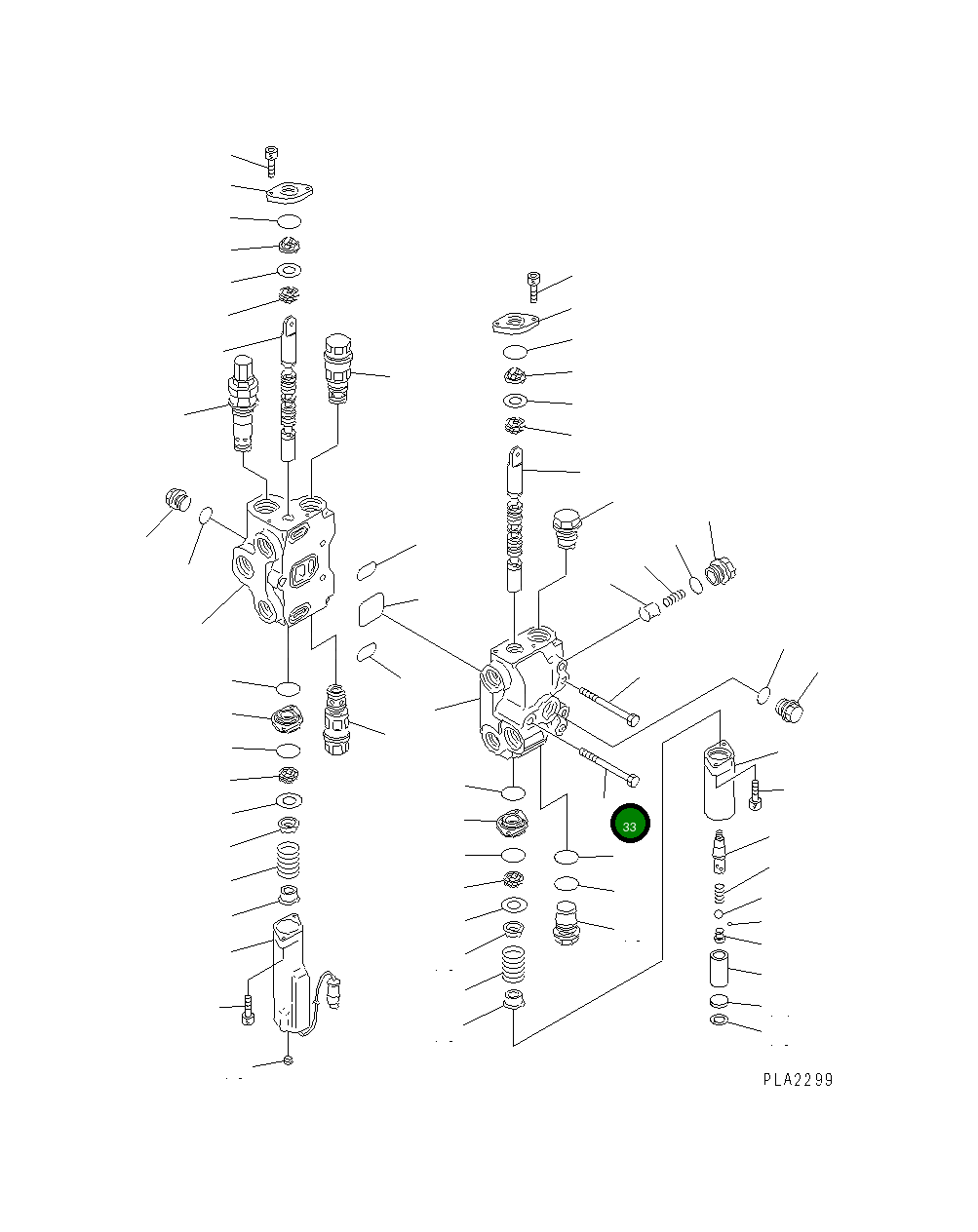 33

PLA2299