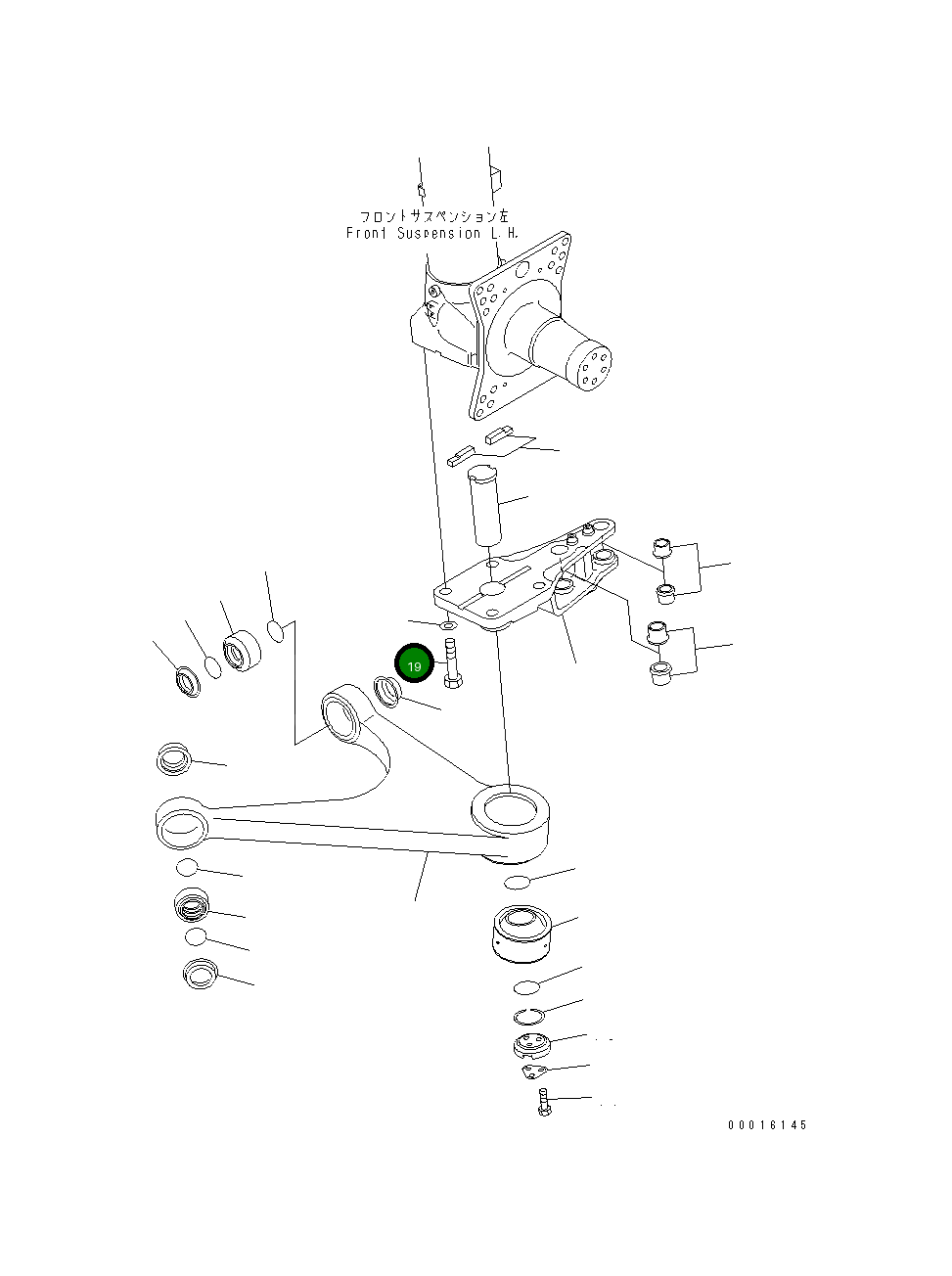 フロントサスペンション左
Front Suspension L.H.

19

00016145