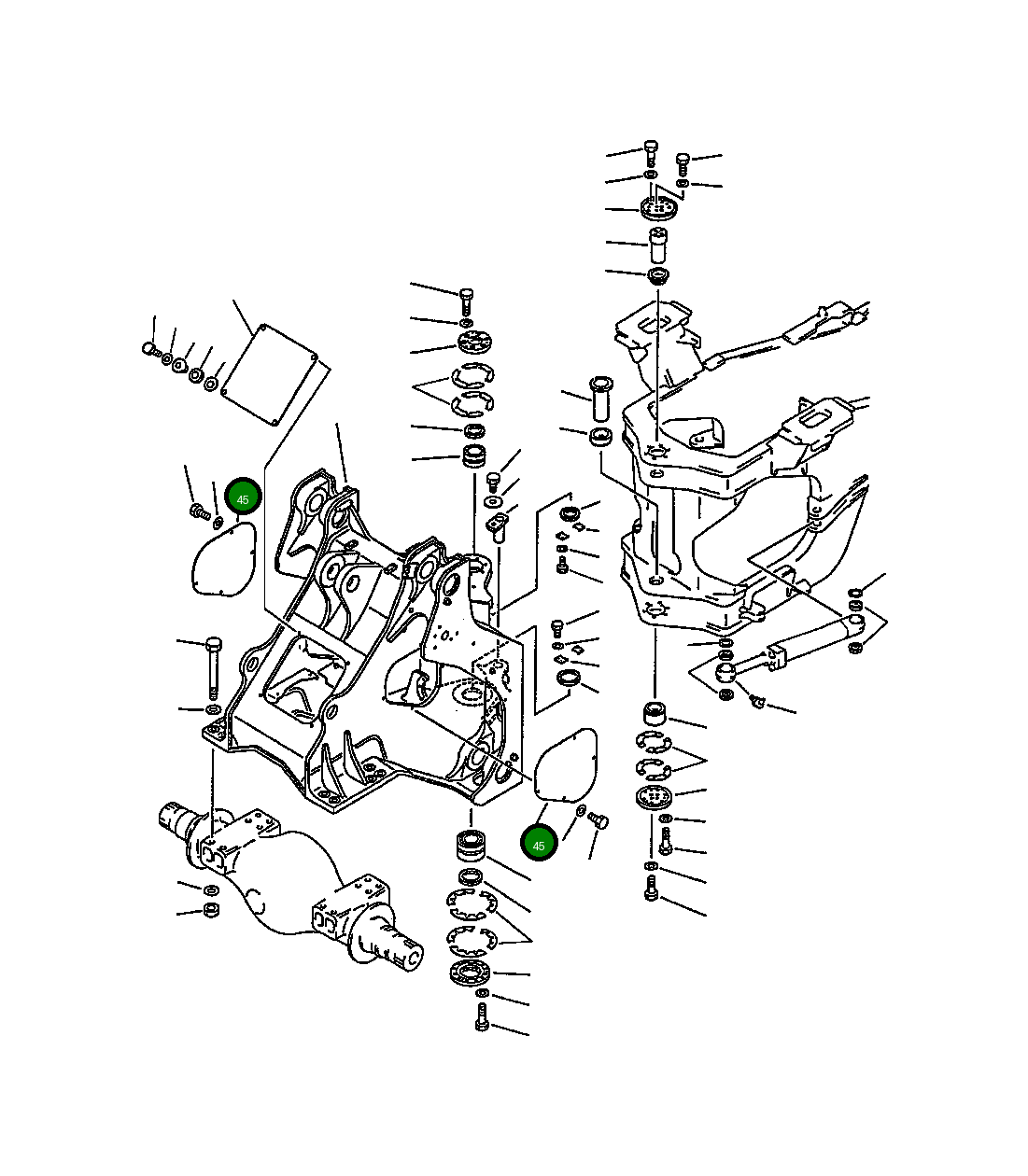 45

45