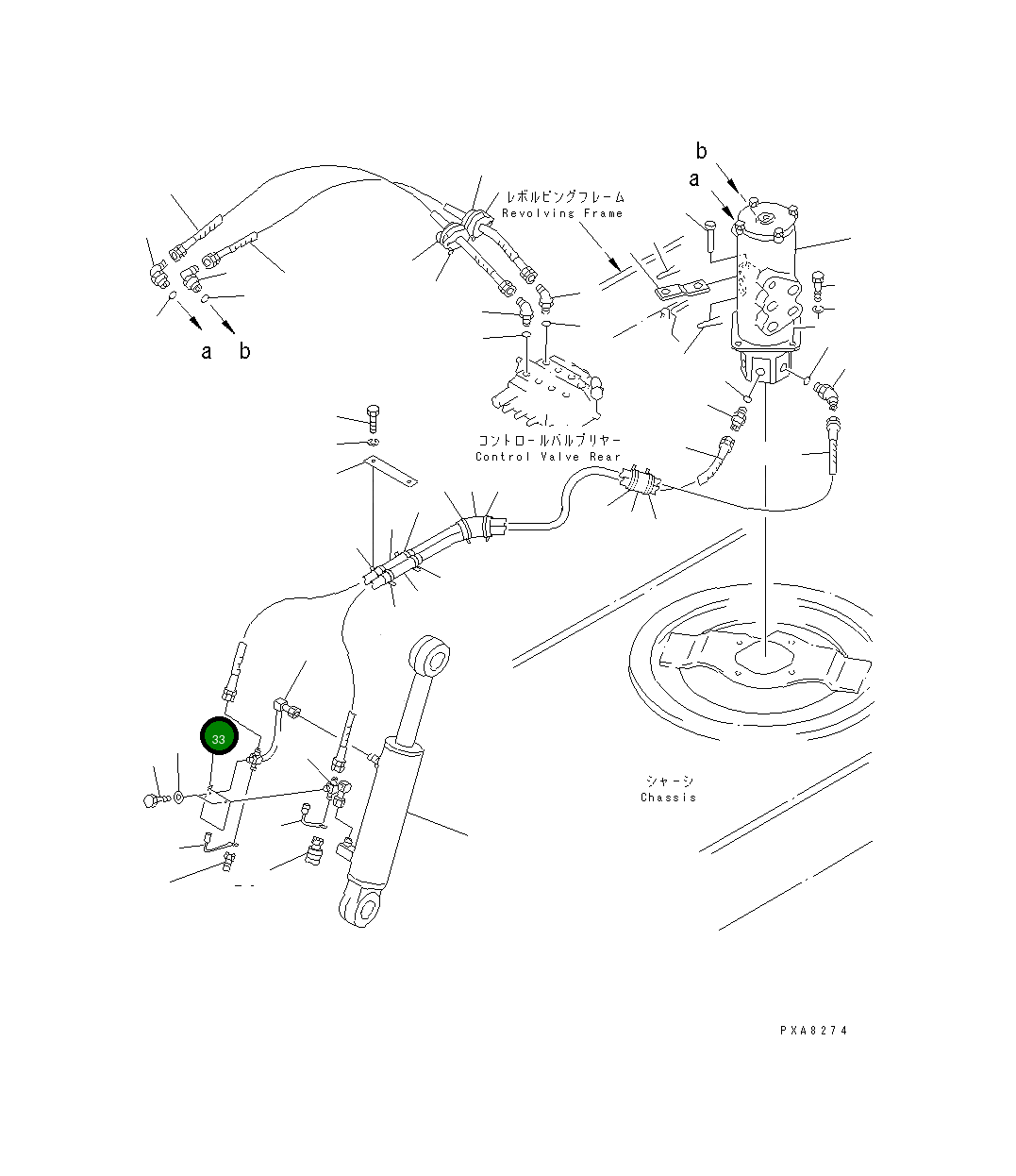 b
a
レボルビングフレーム
Revolving Frame
a b
コントロールバルブリヤー
Control Valve Rear
33
シャーシ
Chassis
PXA8274