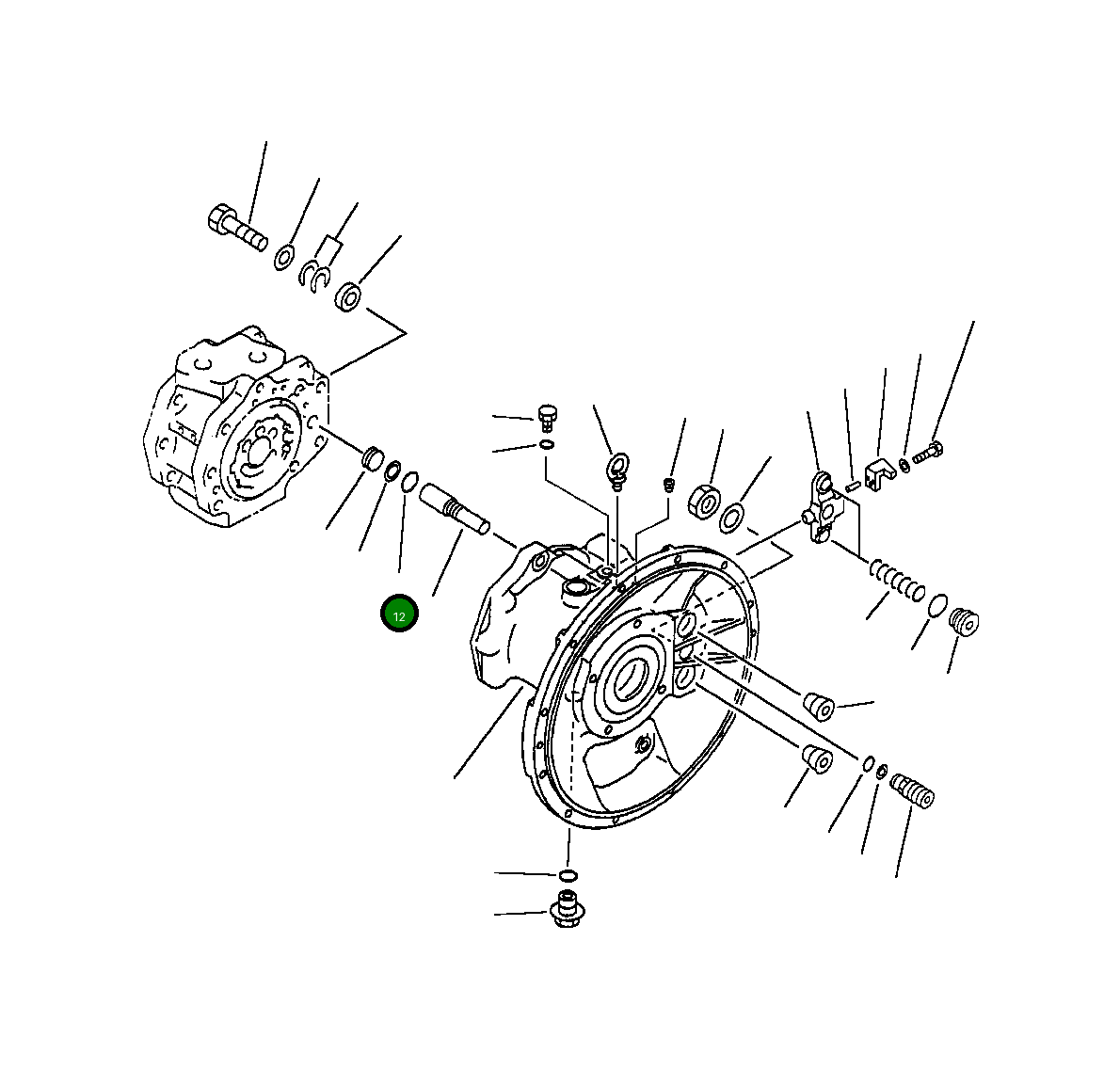 12