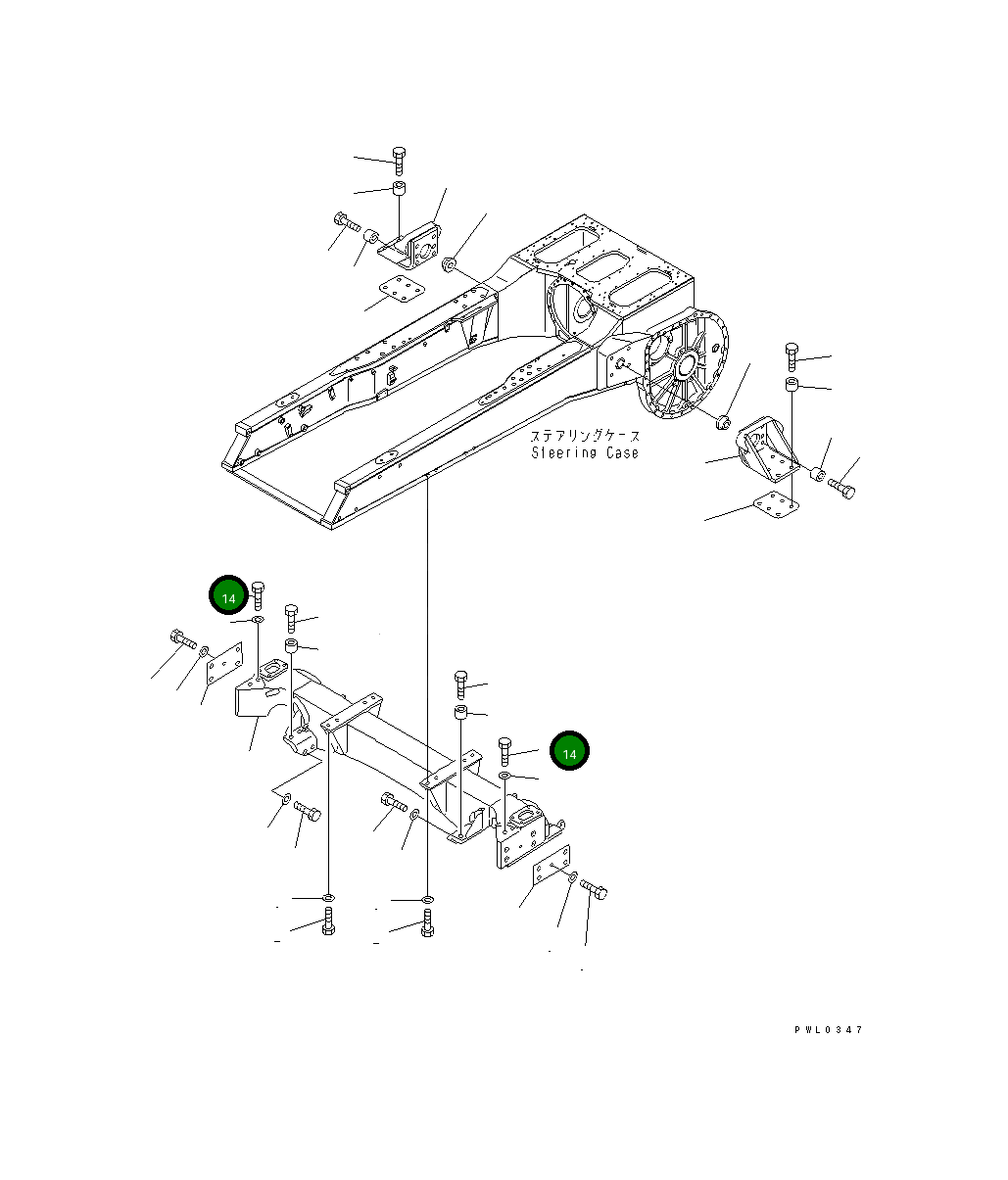 ステアリングケース
Steering Case

14

14

PWL0347