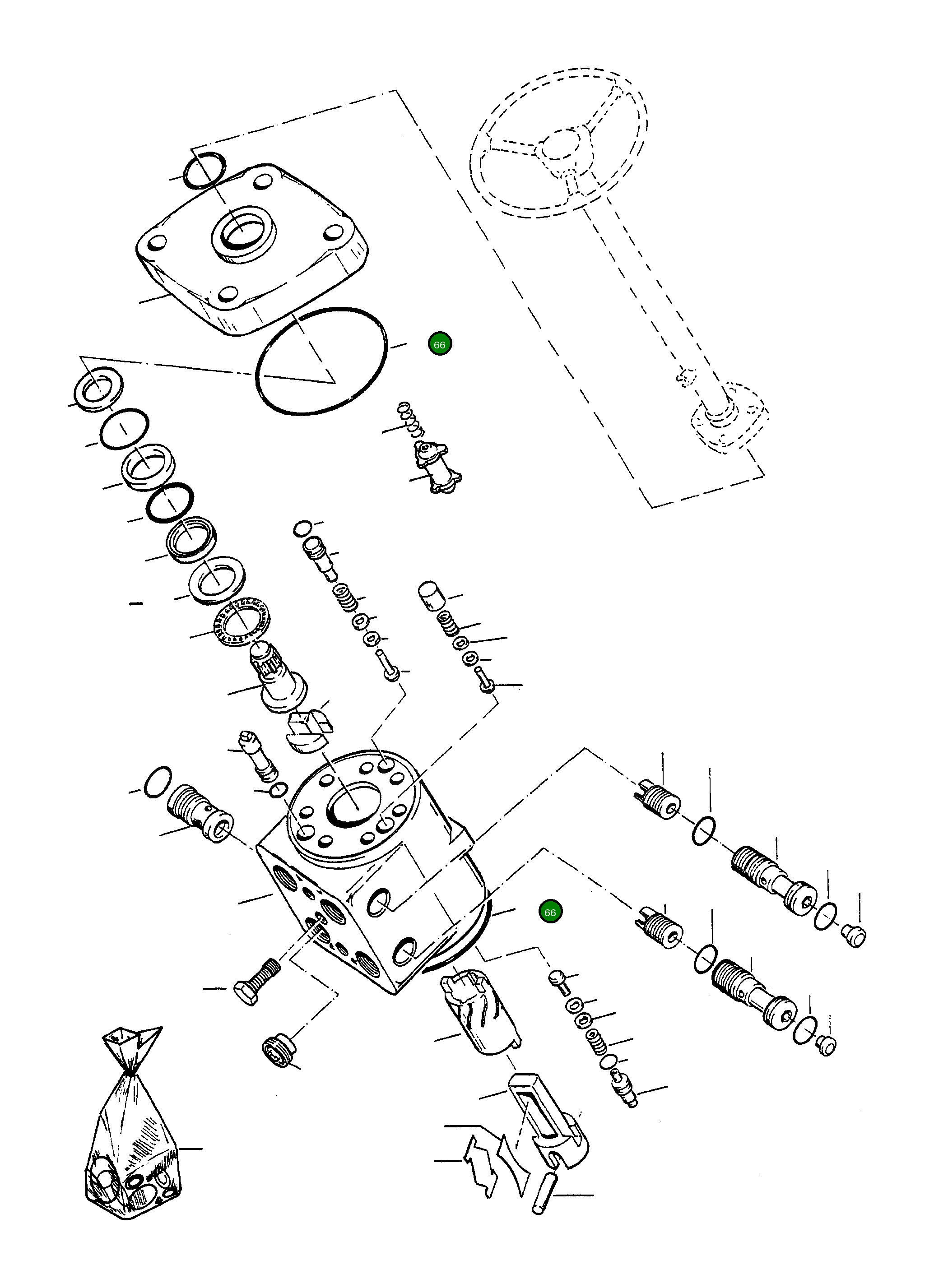 66

66