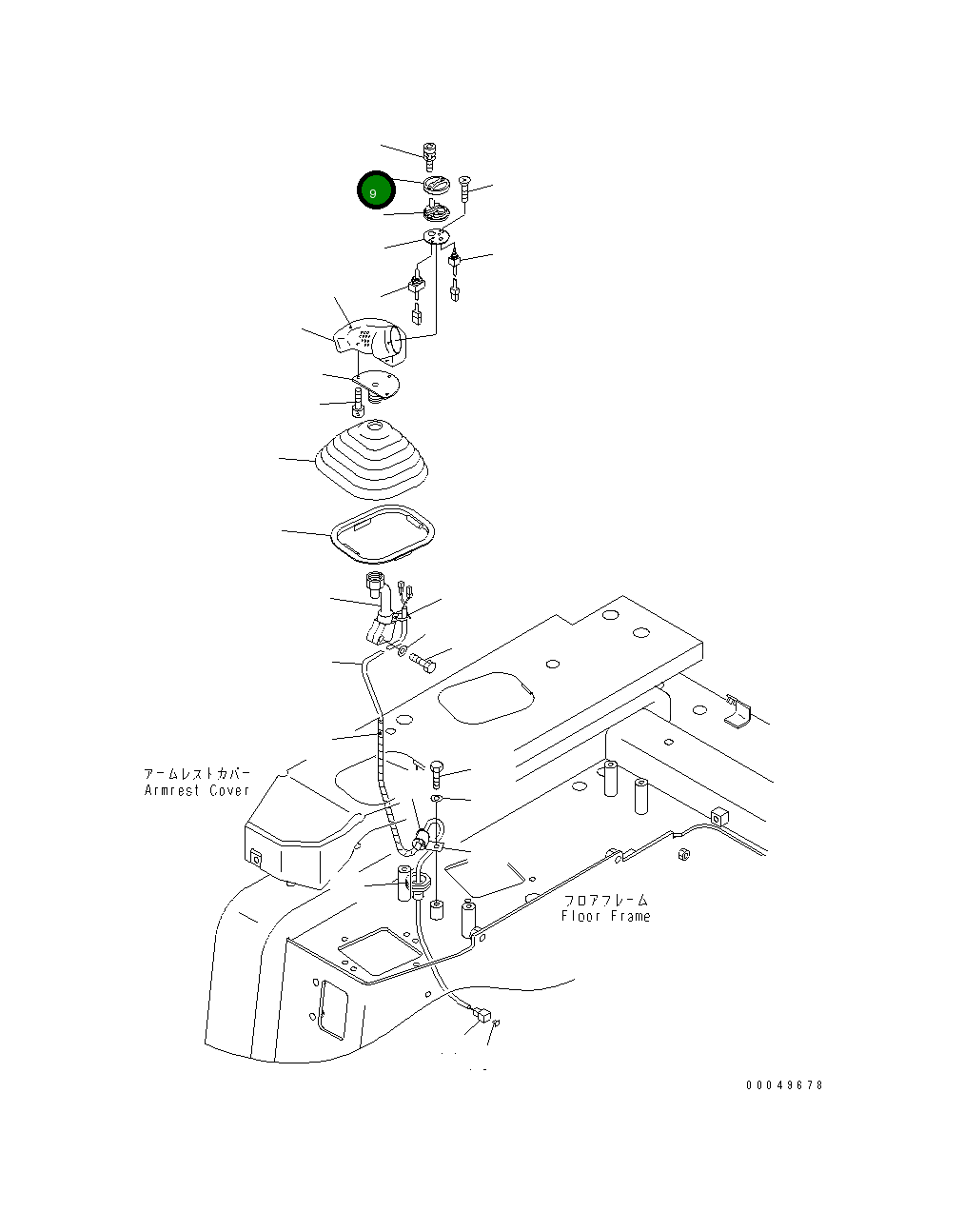 9

アームレストカバー
Armrest Cover

フロアフレーム
Floor Frame

00049678