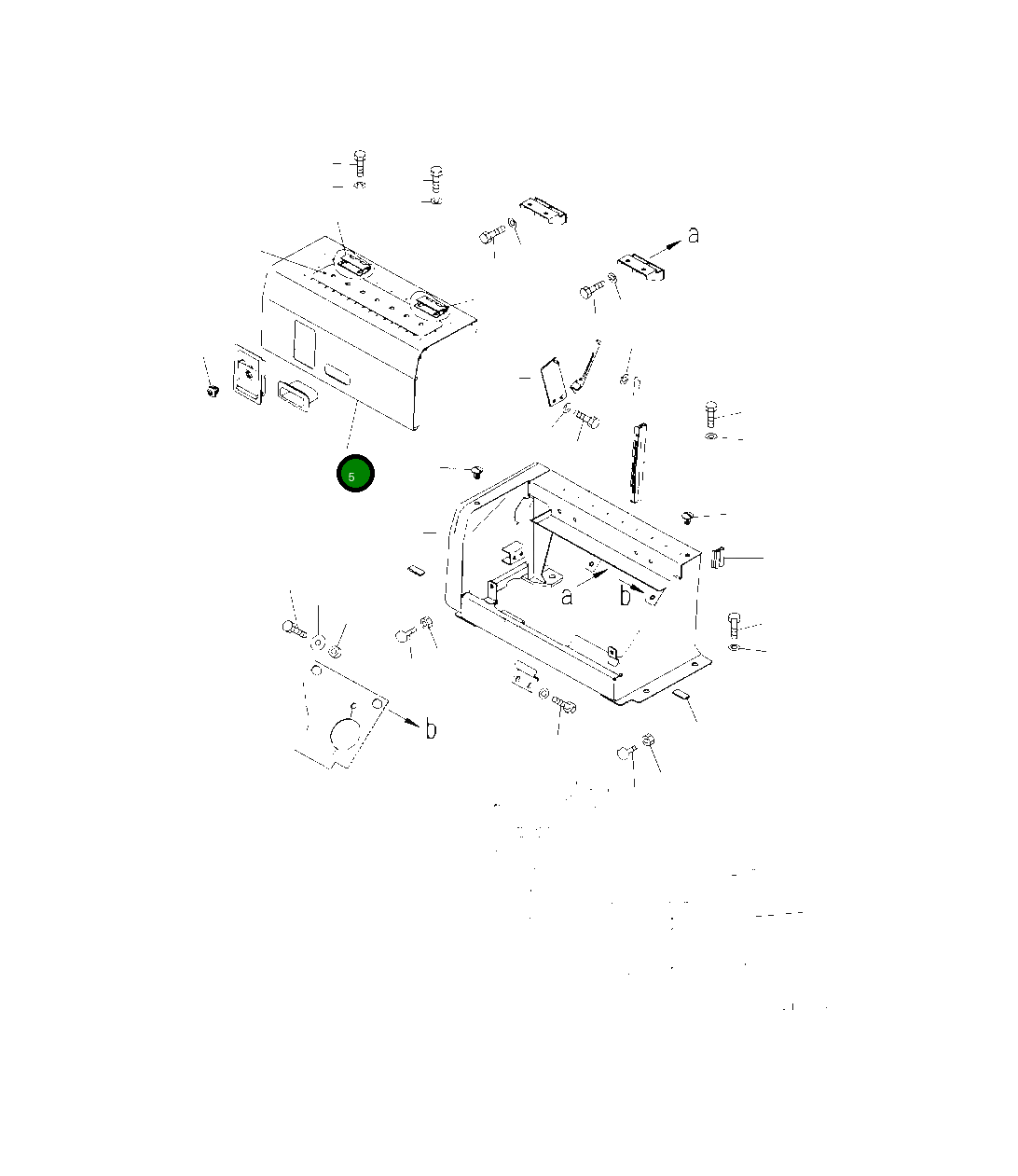 a

5

a

b

b